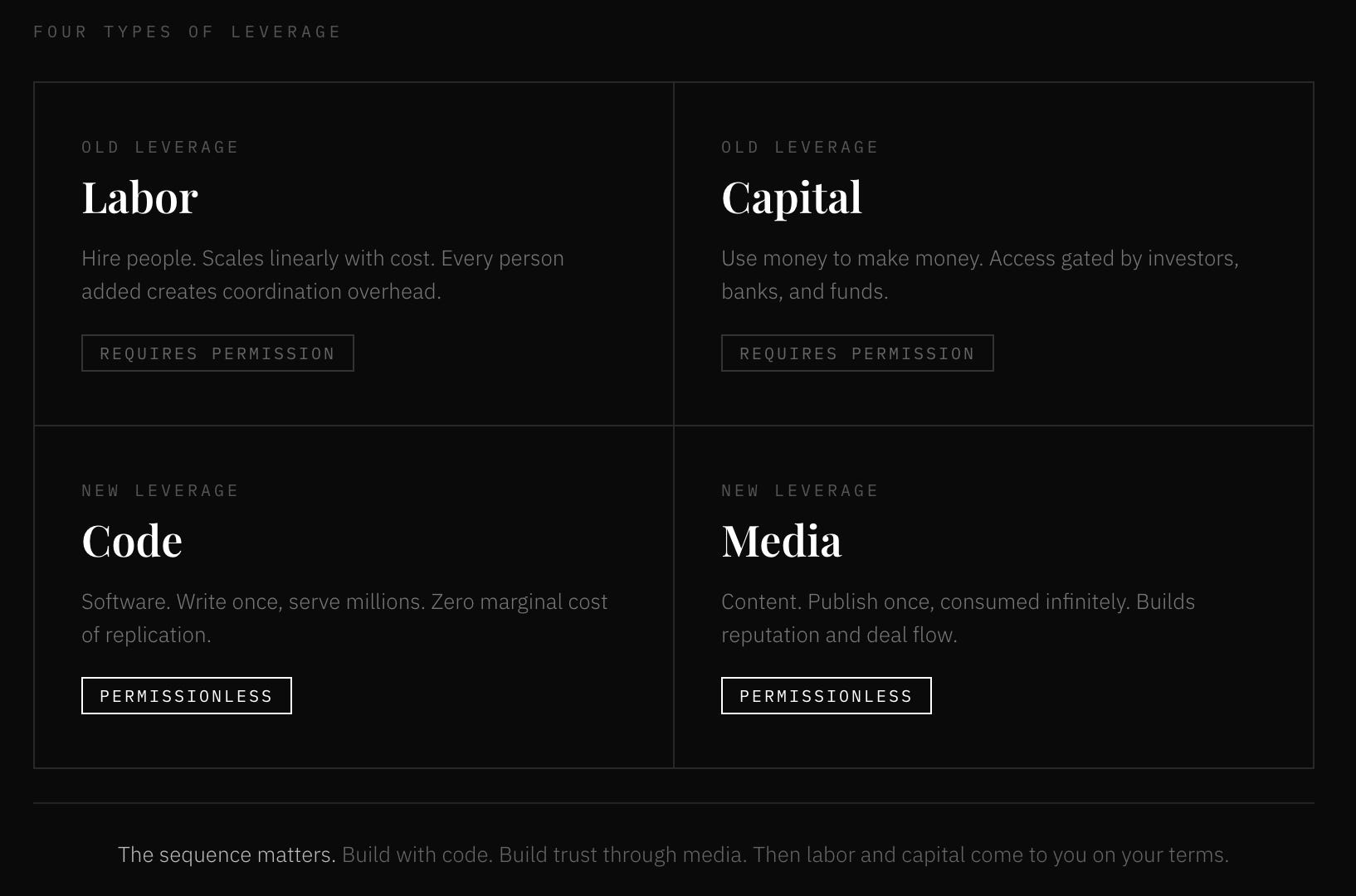 FOUR TYPES OF LEVERAGE

OLD LEVERAGE

Labor

Hire people. Scales linearly with cost. Every person added creates coordination overhead.

REQUIRES PERMISSION

OLD LEVERAGE

Capital

Use money to make money. Access gated by investors, banks, and funds.

REQUIRES PERMISSION

NEW LEVERAGE

Code

Software. Write once, serve millions. Zero marginal cost of replication.

PERMISSIONLESS

NEW LEVERAGE

Media

Content. Publish once, consumed infinitely. Builds reputation and deal flow.

PERMISSIONLESS

The sequence matters. Build with code. Build trust through media. Then labor and capital come to you on your terms.