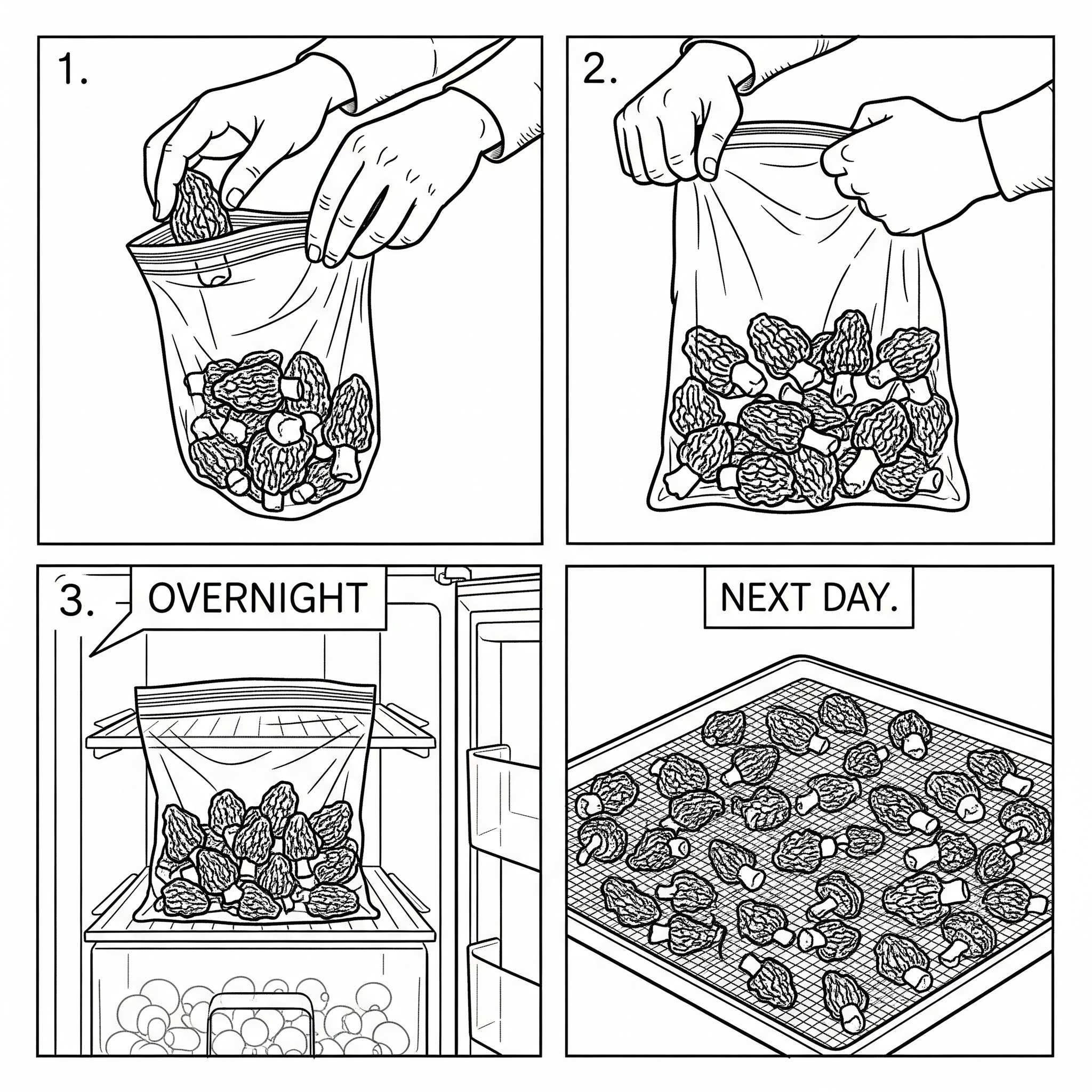 1.

2.

3. OVERNIGHT

NEXT DAY.