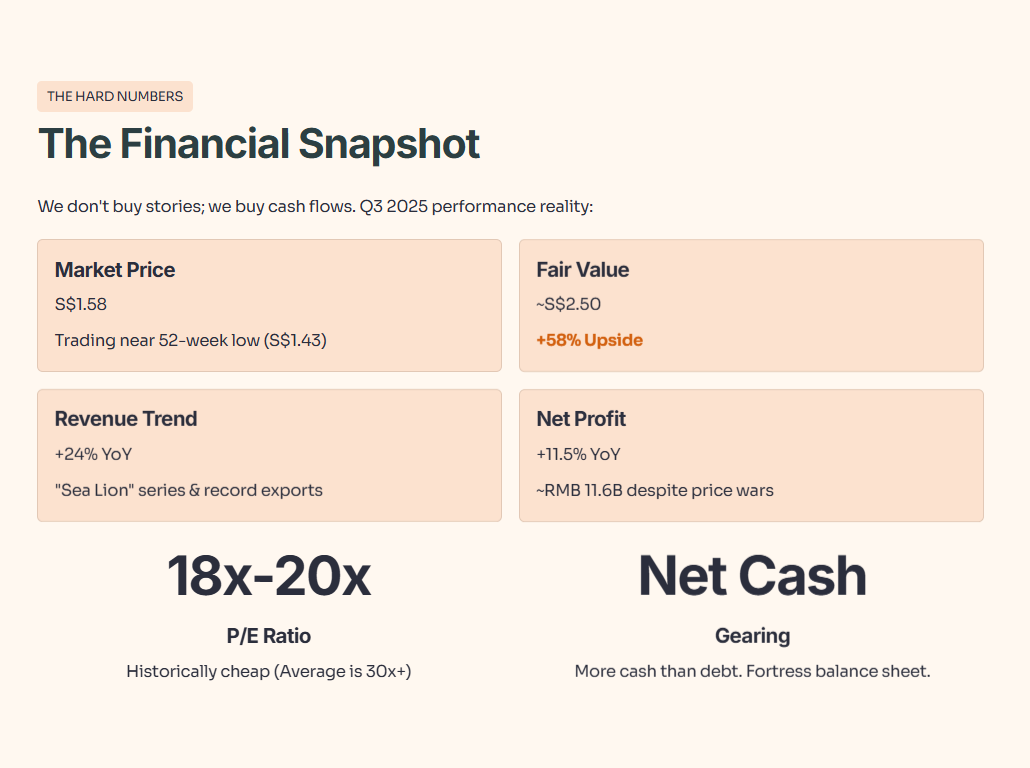 THE HARD NUMBERS

The Financial Snapshot

We don't buy stories; we buy cash flows. Q3 2025 performance reality:

Market Price
S$1.58
Trading near 52-week low (S$1.43)

Fair Value
~S$2.50
+58% Upside

Revenue Trend
+24% YoY
"Sea Lion" series & record exports

Net Profit
+11.5% YoY
~RMB 11.6B despite price wars

18x-20x
P/E Ratio
Historically cheap (Average is 30x+)

Net Cash
Gearing
More cash than debt. Fortress balance sheet.