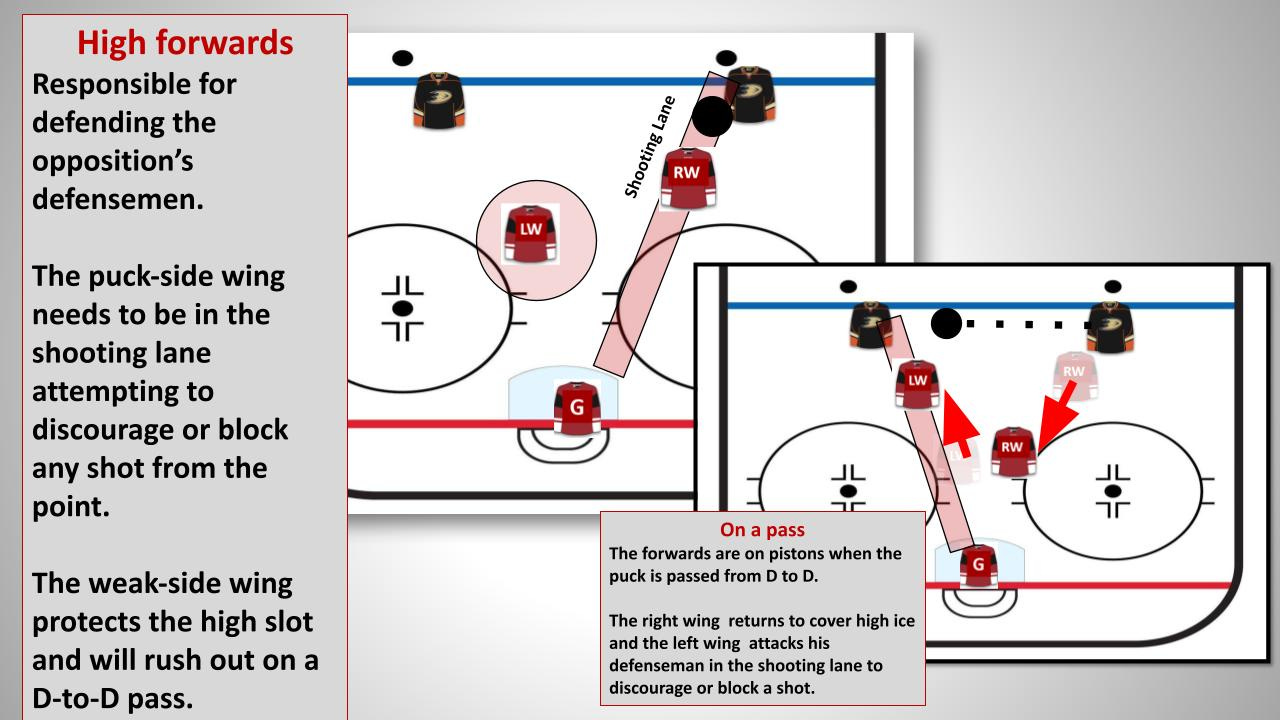 High forwards

Responsible for defending the opposition's defensemen.

The puck-side wing needs to be in the shooting lane attempting to discourage or block any shot from the point.

The weak-side wing protects the high slot and will rush out on a D-to-D pass.

Shooting Lane

RW

LW

G

LW

RW

RW

G

On a pass

The forwards are on pistons when the puck is passed from D to D.

The right wing returns to cover high ice and the left wing attacks his defenseman in the shooting lane to discourage or block a shot.