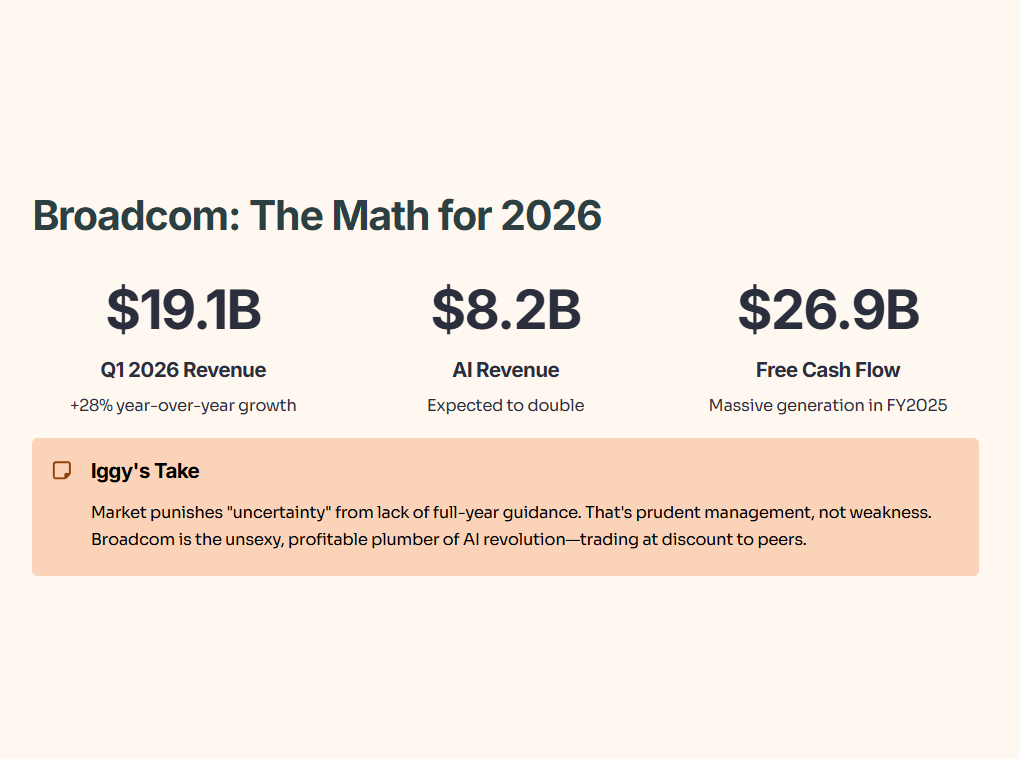 Broadcom: The Math for 2026

$19.1B

Q1 2026 Revenue

+28% year-over-year growth

$8.2B

AI Revenue

Expected to double

$26.9B

Free Cash Flow

Massive generation in FY2025

Iggy's Take

Market punishes "uncertainty" from lack of full-year guidance. That's prudent management, not weakness. Broadcom is the unsexy, profitable plumber of AI revolution—trading at discount to peers.