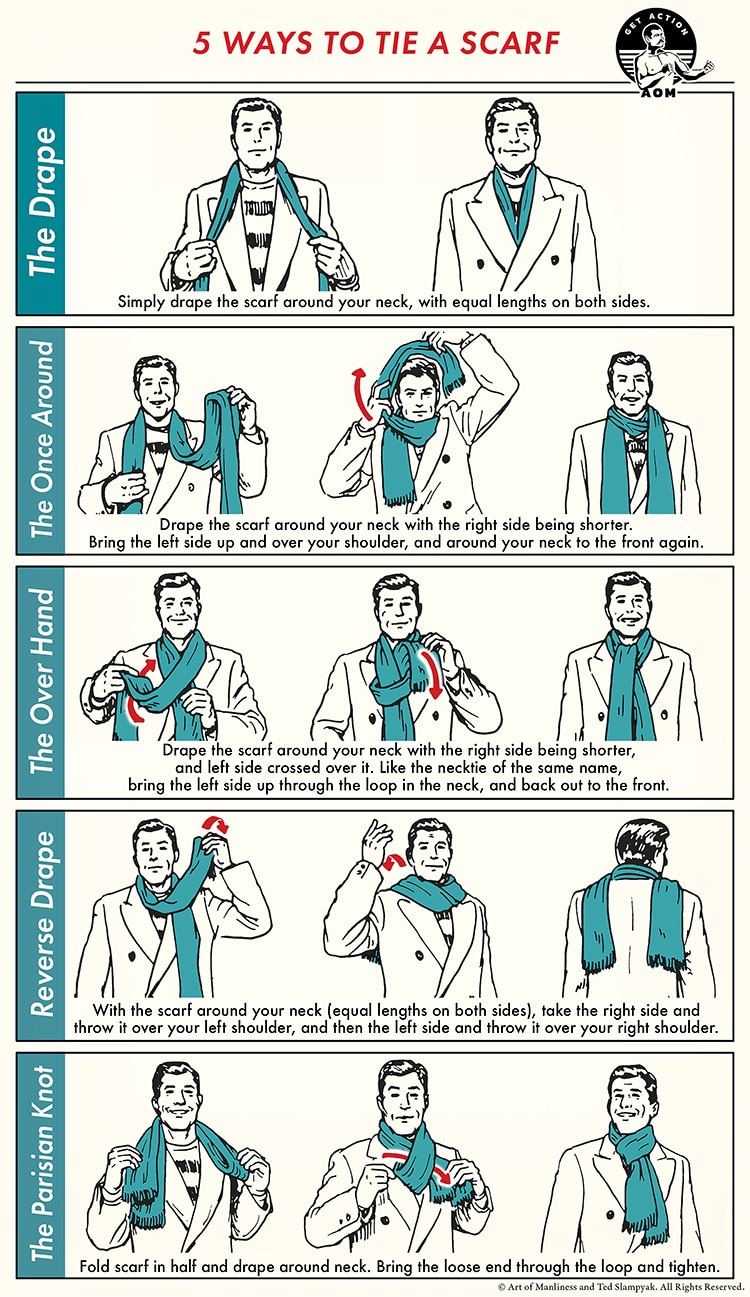 5 WAYS TO TIE A SCARF

GET ACTION
AOM

The Drape

Simply drape the scarf around your neck, with equal lengths on both sides.

The Once Around

Drape the scarf around your neck with the right side being shorter. Bring the left side up and over your shoulder, and around your neck to the front again.

The Over Hand

Drape the scarf around your neck with the right side being shorter, and left side crossed over it. Like the necktie of the same name, bring the left side up through the loop in the neck, and back out to the front.

Reverse Drape

With the scarf around your neck (equal lengths on both sides), take the right side and throw it over your left shoulder, and then the left side and throw it over your right shoulder.

The Parisian Knot

Fold scarf in half and drape around neck. Bring the loose end through the loop and tighten.

© Art of Manliness and Ted Slampyak. All Rights Reserved.