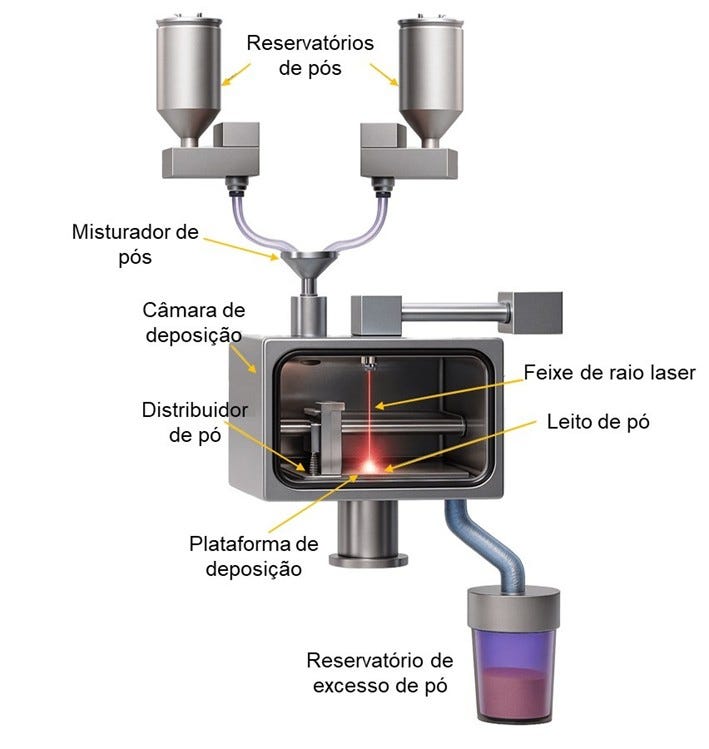 Reservatórios de pós

Misturador de pós

Câmara de deposição

Feixe de raio laser

Distribuidor de pó

Leito de pó

Plataforma de deposição

Reservatório de excesso de pó