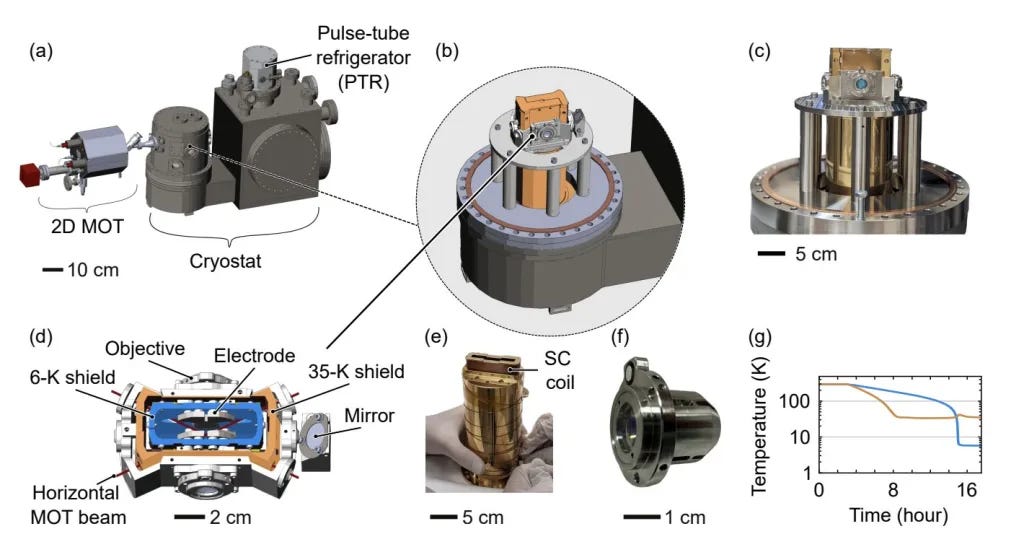 (a)

Pulse-tube refrigerator (PTR)

2D MOT

Cryostat

10 cm

(b)

(c)

5 cm

(d)

Objective

Electrode

6-K shield

35-K shield

Mirror

Horizontal MOT beam

2 cm

(e)

SC coil

5 cm

(f)

1 cm

(g)

Temperature (K)

100

10

1

0

8

16

Time (hour)