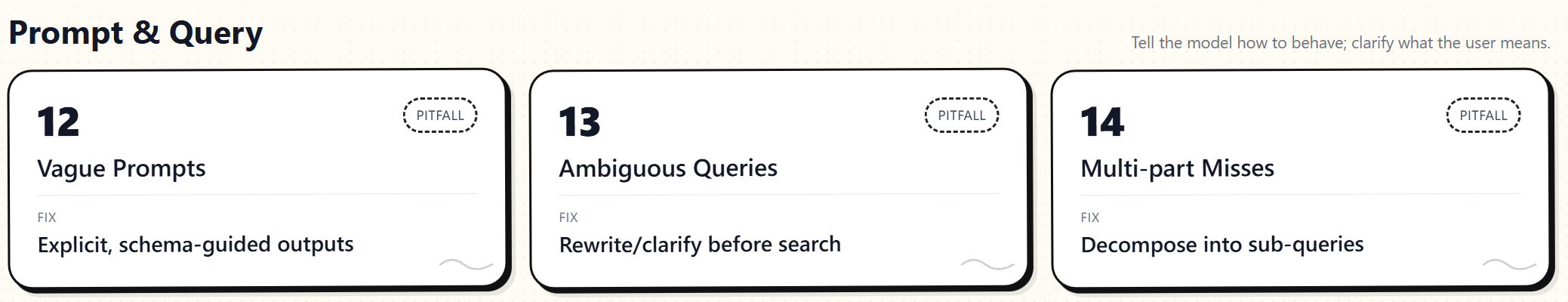 Prompt & Query

Tell the model how to behave; clarify what the user means.

12

PITFALL

Vague Prompts

FIX

Explicit, schema-guided outputs

13

PITFALL

Ambiguous Queries

FIX

Rewrite/clarify before search

14

PITFALL

Multi-part Misses

FIX

Decompose into sub-queries