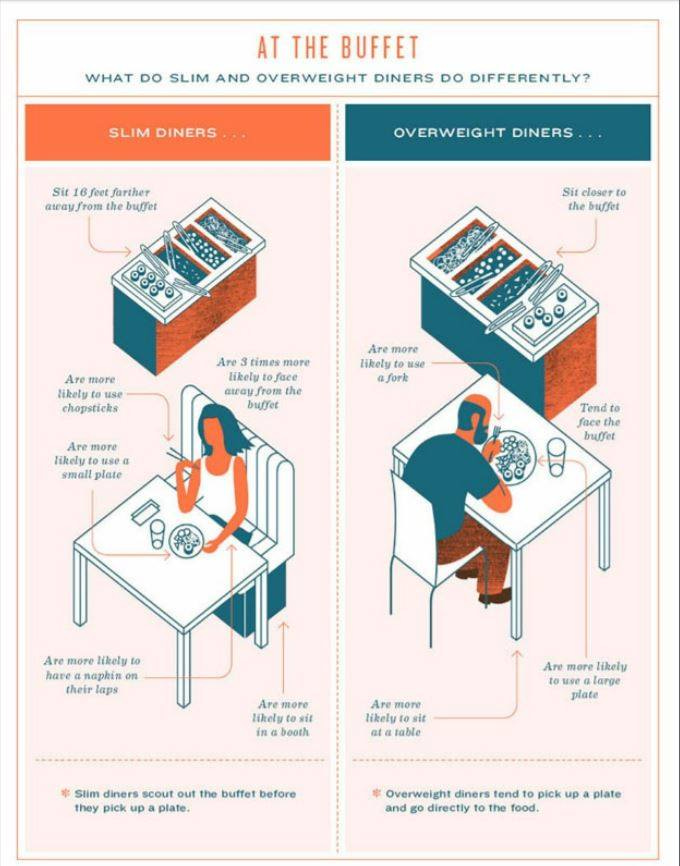 AT THE BUFFET

WHAT DO SLIM AND OVERWEIGHT DINERS DO DIFFERENTLY?

SLIM DINERS . . .

Sit 16 feet farther away from the buffet

Are more likely to use chopsticks

Are 3 times more likely to face away from the buffet

Are more likely to use a small plate

Are more likely to have a napkin on their laps

Are more likely to sit in a booth

* Slim diners scout out the buffet before they pick up a plate.

OVERWEIGHT DINERS . . .

Sit closer to the buffet

Are more likely to use a fork

Tend to face the buffet

Are more likely to use a large plate

Are more likely to sit at a table

* Overweight diners tend to pick up a plate and go directly to the food.