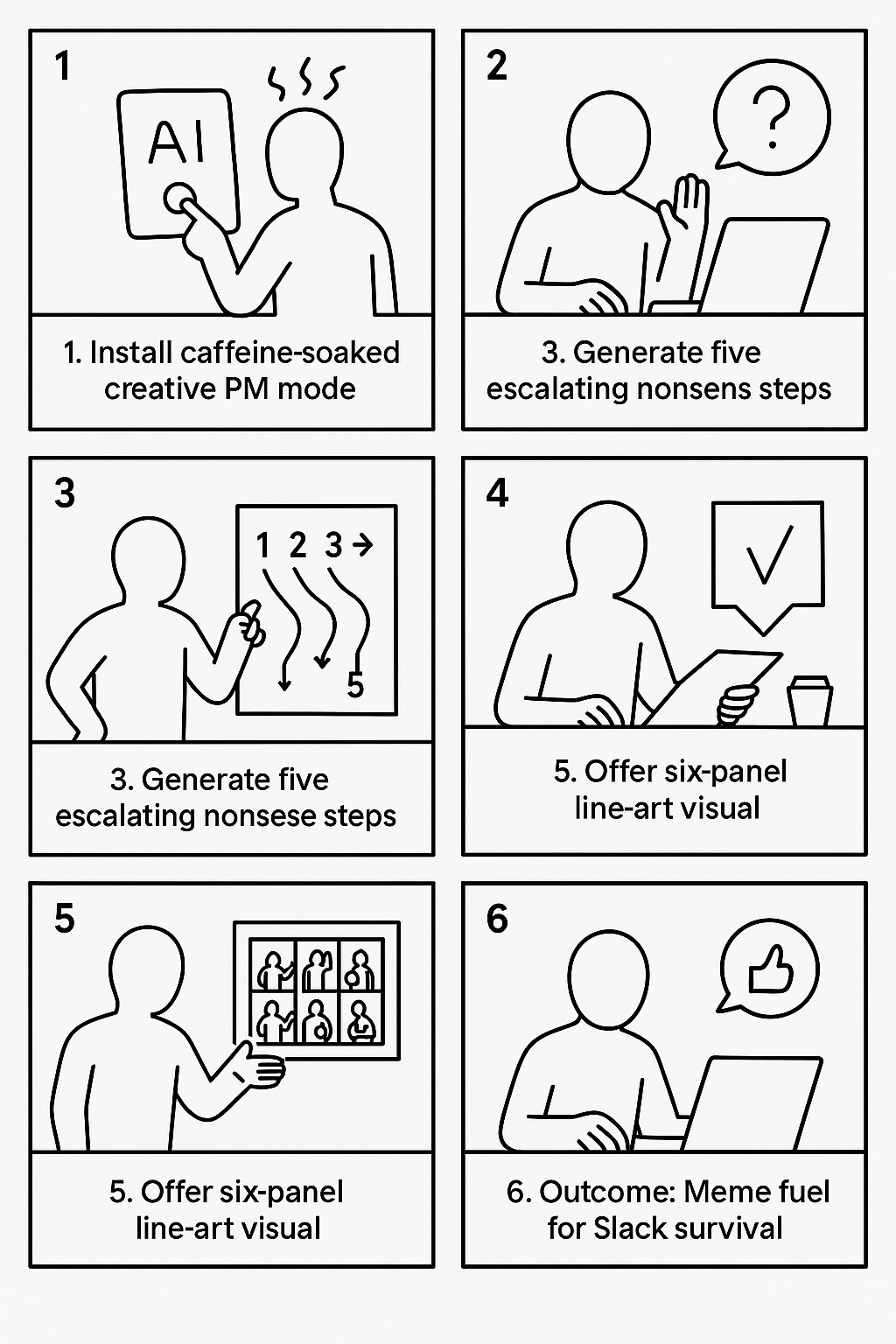 1

AI

1. Install caffeine-soaked creative PM mode

2

?

3. Generate five escalating nonsens steps

3

1 2 3 →

5

3. Generate five escalating nonsese steps

4

5. Offer six-panel line-art visual

5

5. Offer six-panel line-art visual

6

6. Outcome: Meme fuel for Slack survival