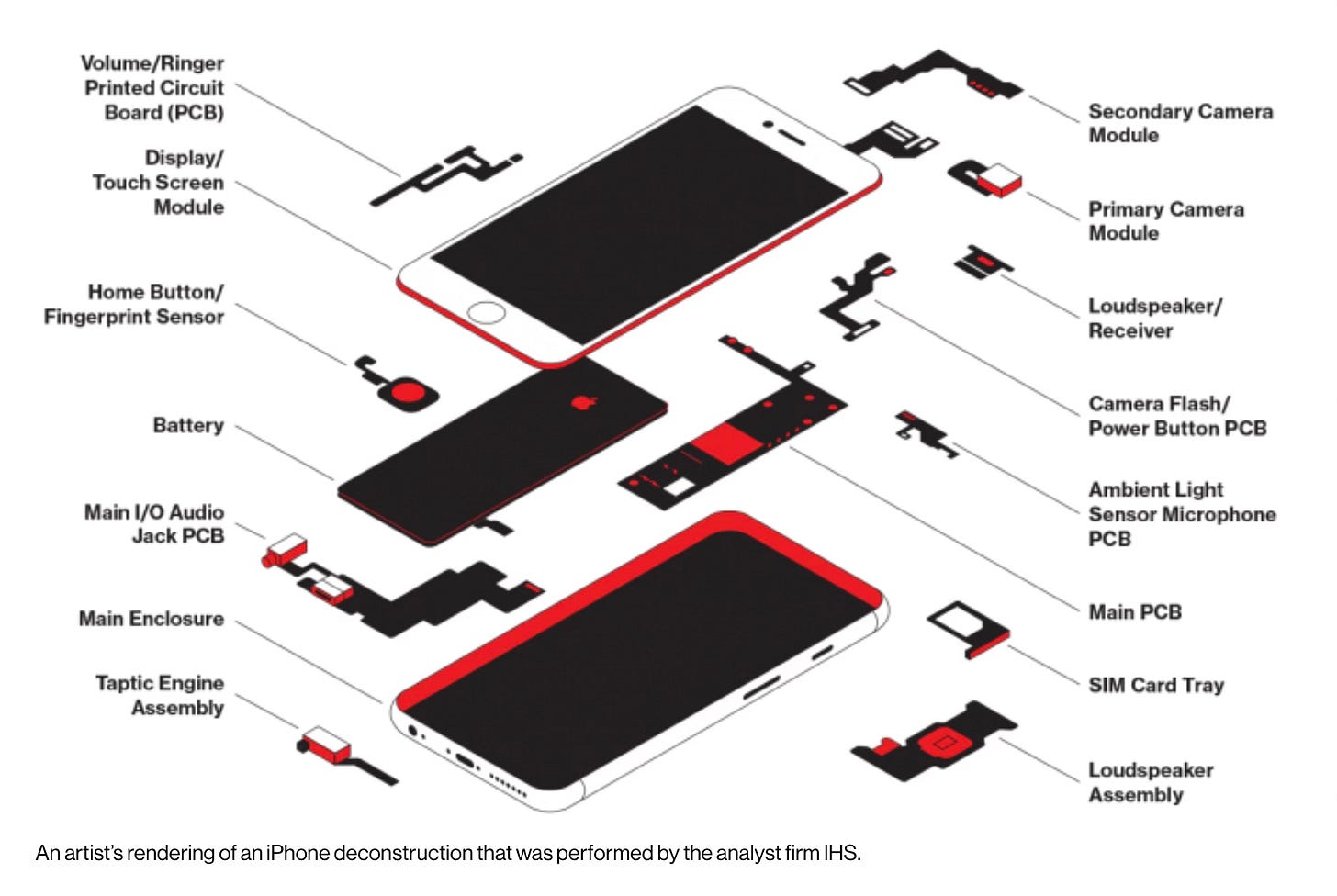 Volume/Ringer Printed Circuit Board (PCB)

Display/ Touch Screen Module

Home Button/ Fingerprint Sensor

Battery

Main I/O Audio Jack PCB

Main Enclosure

Taptic Engine Assembly

Secondary Camera Module

Primary Camera Module

Loudspeaker/ Receiver

Camera Flash/ Power Button PCB

Ambient Light Sensor Microphone PCB

Main PCB

SIM Card Tray

Loudspeaker Assembly

An artist's rendering of an iPhone deconstruction that was performed by the analyst firm IHS.