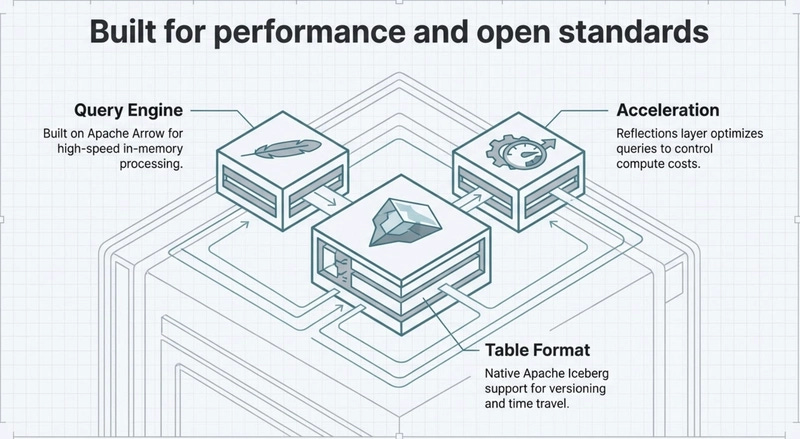 Built for performance and open standards

Query Engine
Built on Apache Arrow for high-speed in-memory processing.

Acceleration
Reflections layer optimizes queries to control compute costs.

Table Format
Native Apache Iceberg support for versioning and time travel.