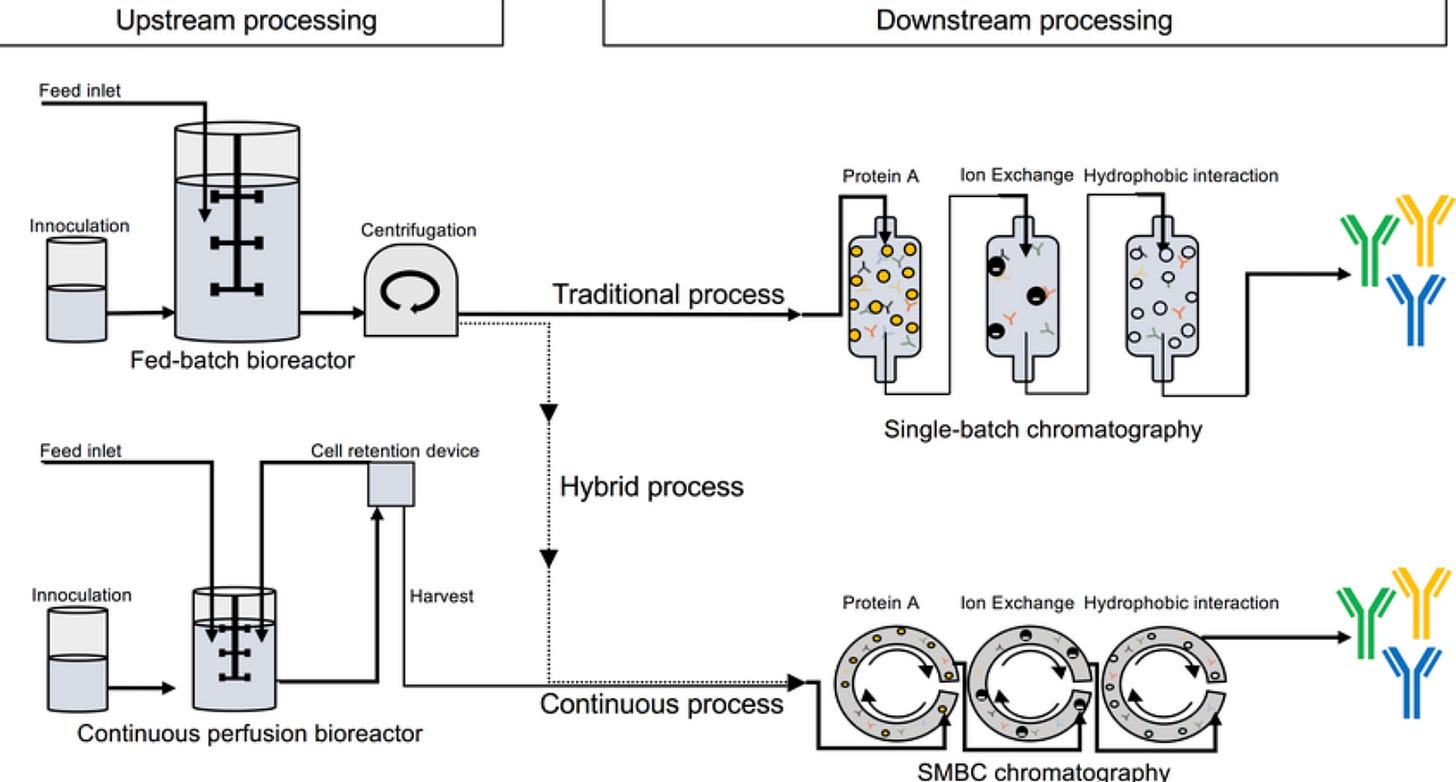 Upstream processing

Downstream processing

Feed inlet

Innoculation

Centrifugation

Fed-batch bioreactor

Traditional process

Protein A

Ion Exchange

Hydrophobic interaction

Single-batch chromatography

Feed inlet

Cell retention device

Hybrid process

Innoculation

Harvest

Continuous perfusion bioreactor

Continuous process

Protein A

Ion Exchange

Hydrophobic interaction

SMBC chromatography