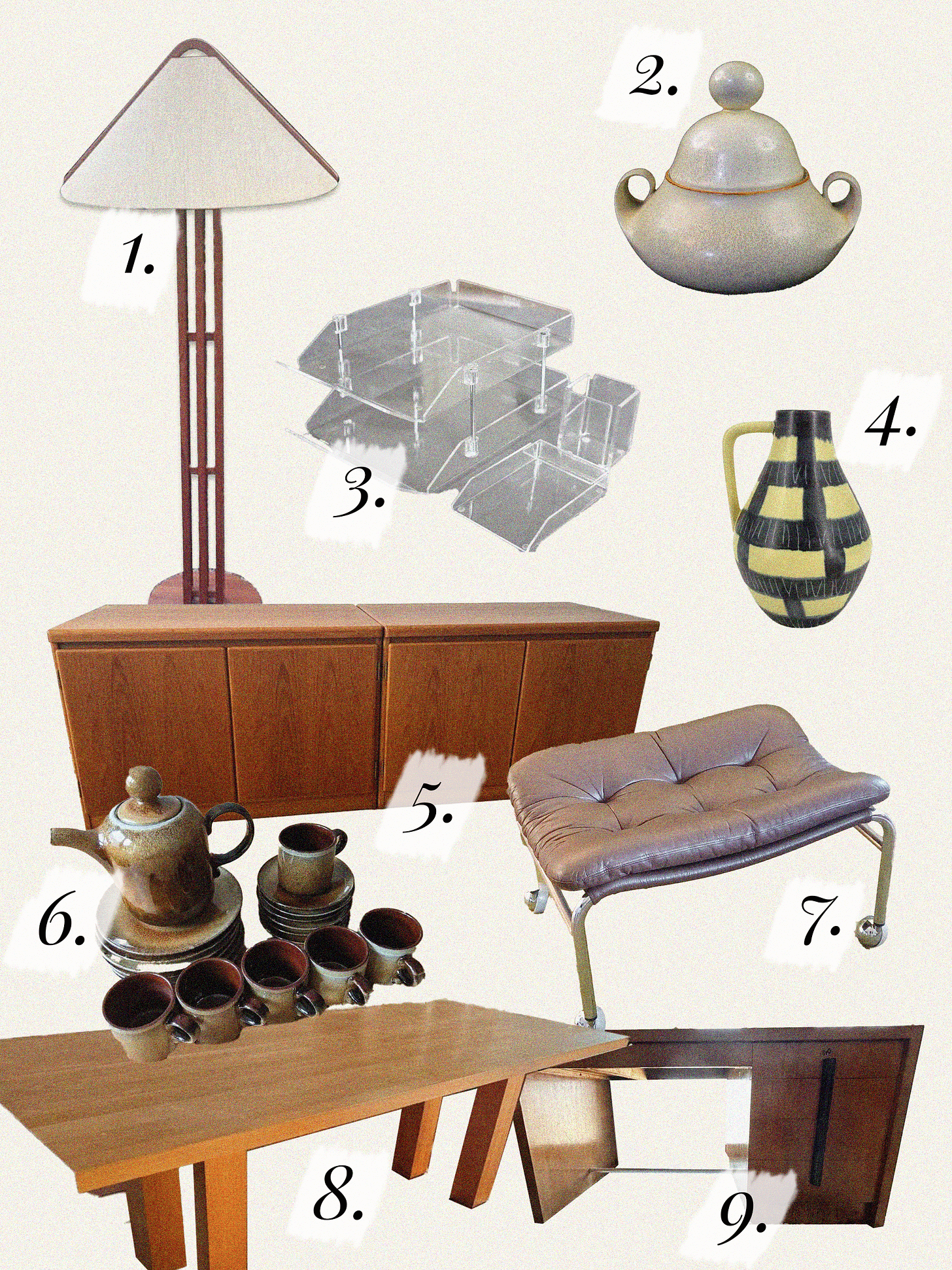 2.

1.

3.

4.

5.

6.

7.

8.

9.