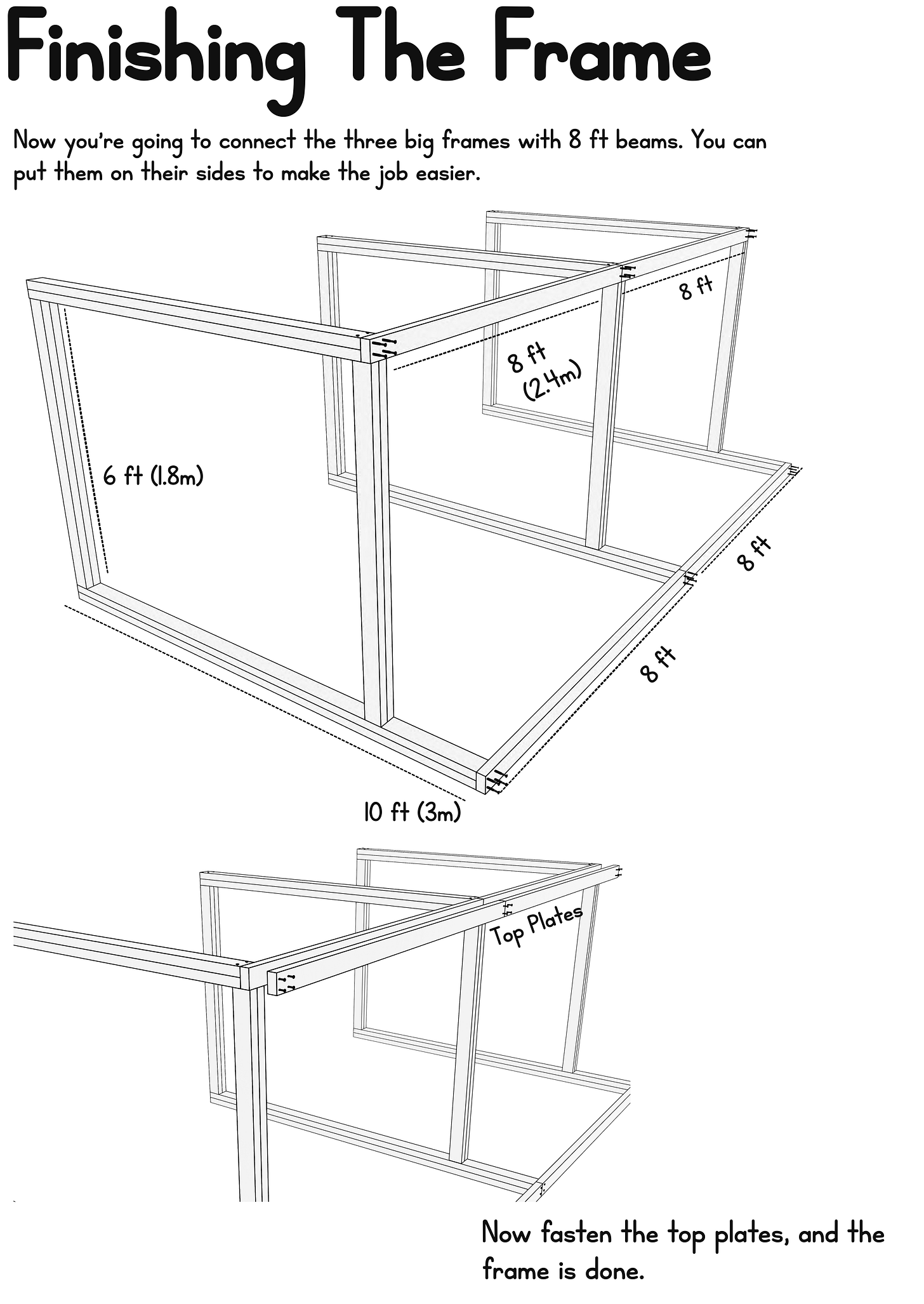 Finishing The Frame

Now you're going to connect the three big frames with 8 ft beams. You can put them on their sides to make the job easier.

8 ft

8 ft
(2.4m)

6 ft (1.8m)

8 ft

8 ft

10 ft (3m)

Top Plates

Now fasten the top plates, and the frame is done.