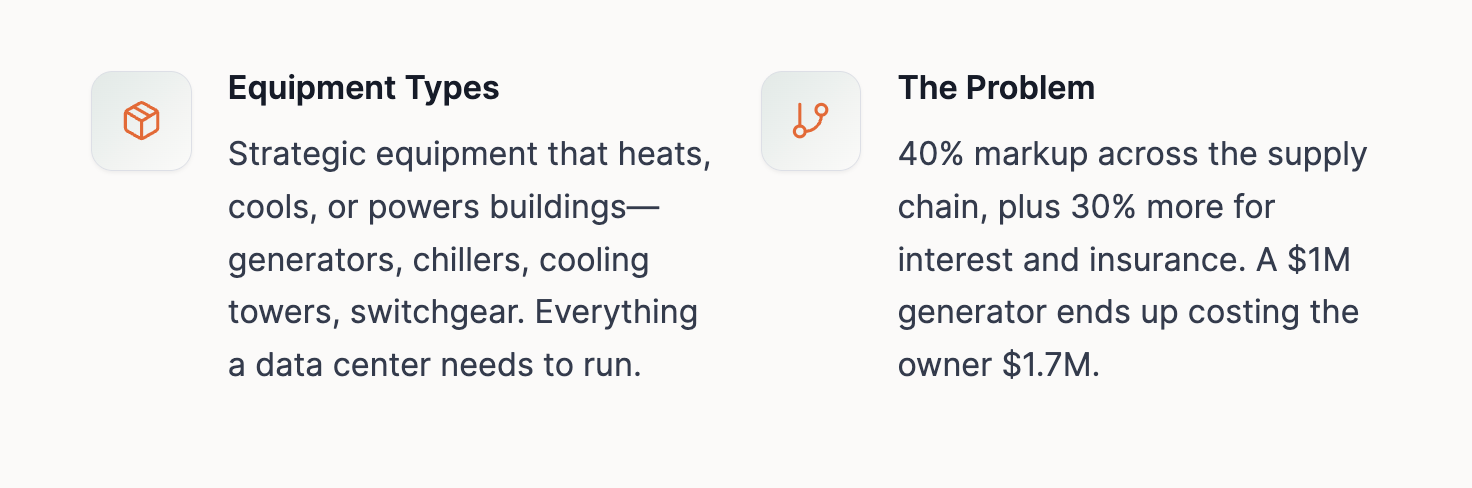 Equipment Types

Strategic equipment that heats, cools, or powers buildings—generators, chillers, cooling towers, switchgear. Everything a data center needs to run.

The Problem

40% markup across the supply chain, plus 30% more for interest and insurance. A $1M generator ends up costing the owner $1.7M.