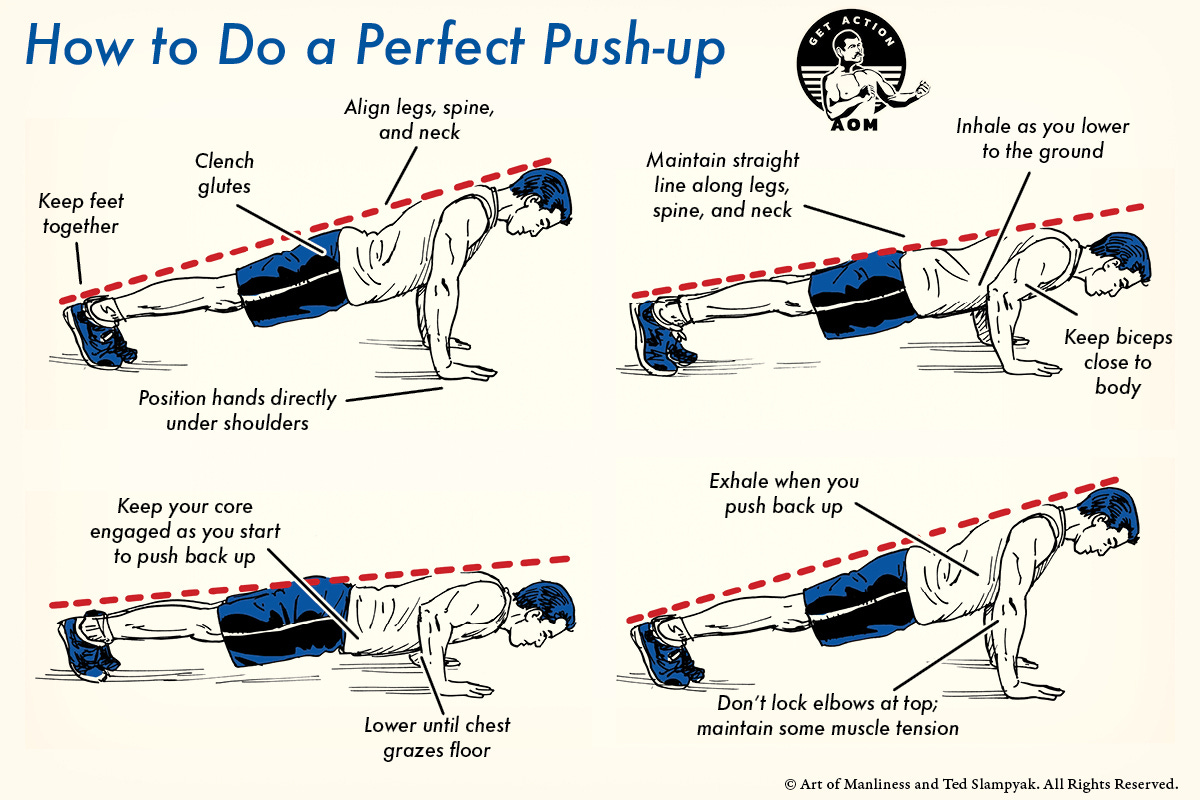 How to Do a Perfect Push-up

GET ACTION
AOM

Keep feet together

Clench glutes

Align legs, spine, and neck

Position hands directly under shoulders

Maintain straight line along legs, spine, and neck

Inhale as you lower to the ground

Keep biceps close to body

Keep your core engaged as you start to push back up

Lower until chest grazes floor

Exhale when you push back up

Don't lock elbows at top; maintain some muscle tension

© Art of Manliness and Ted Slampyak. All Rights Reserved.