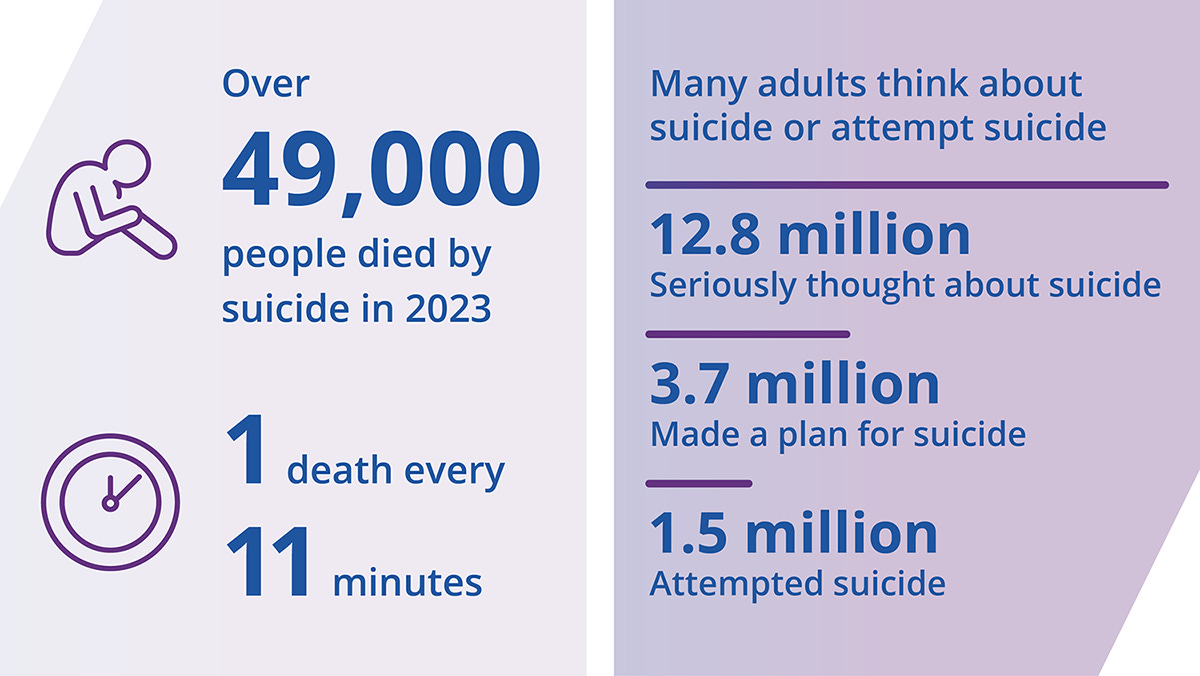 Over
49,000
people died by suicide in 2023

1 death every
11 minutes

Many adults think about suicide or attempt suicide

12.8 million
Seriously thought about suicide

3.7 million
Made a plan for suicide

1.5 million
Attempted suicide