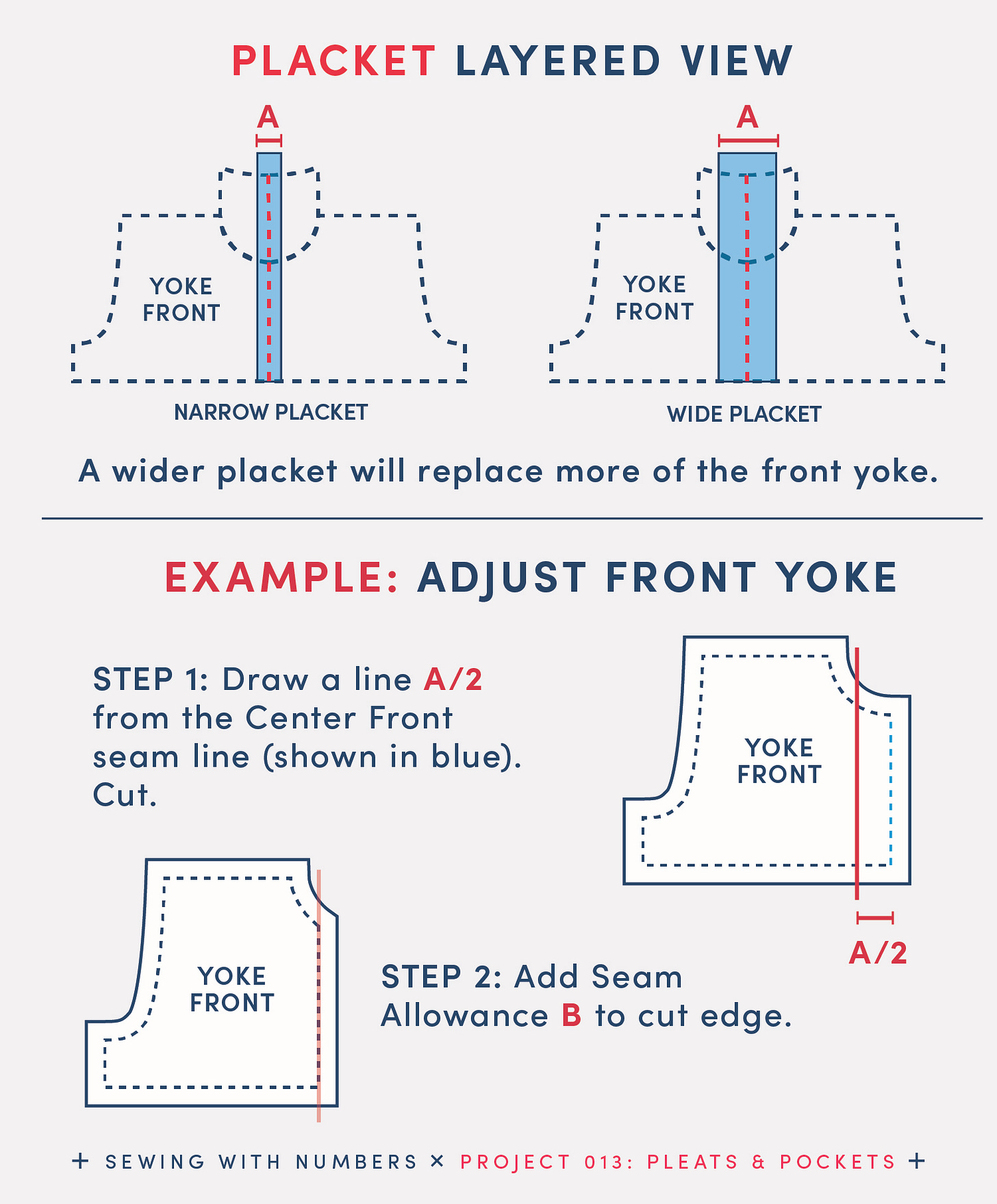 PLACKET LAYERED VIEW

A

YOKE FRONT

NARROW PLACKET

A

YOKE FRONT

WIDE PLACKET

A wider placket will replace more of the front yoke.

EXAMPLE: ADJUST FRONT YOKE

STEP 1: Draw a line A/2 from the Center Front seam line (shown in blue). Cut.

YOKE FRONT

A/2

YOKE FRONT

STEP 2: Add Seam Allowance B to cut edge.

+ SEWING WITH NUMBERS × PROJECT 013: PLEATS & POCKETS +