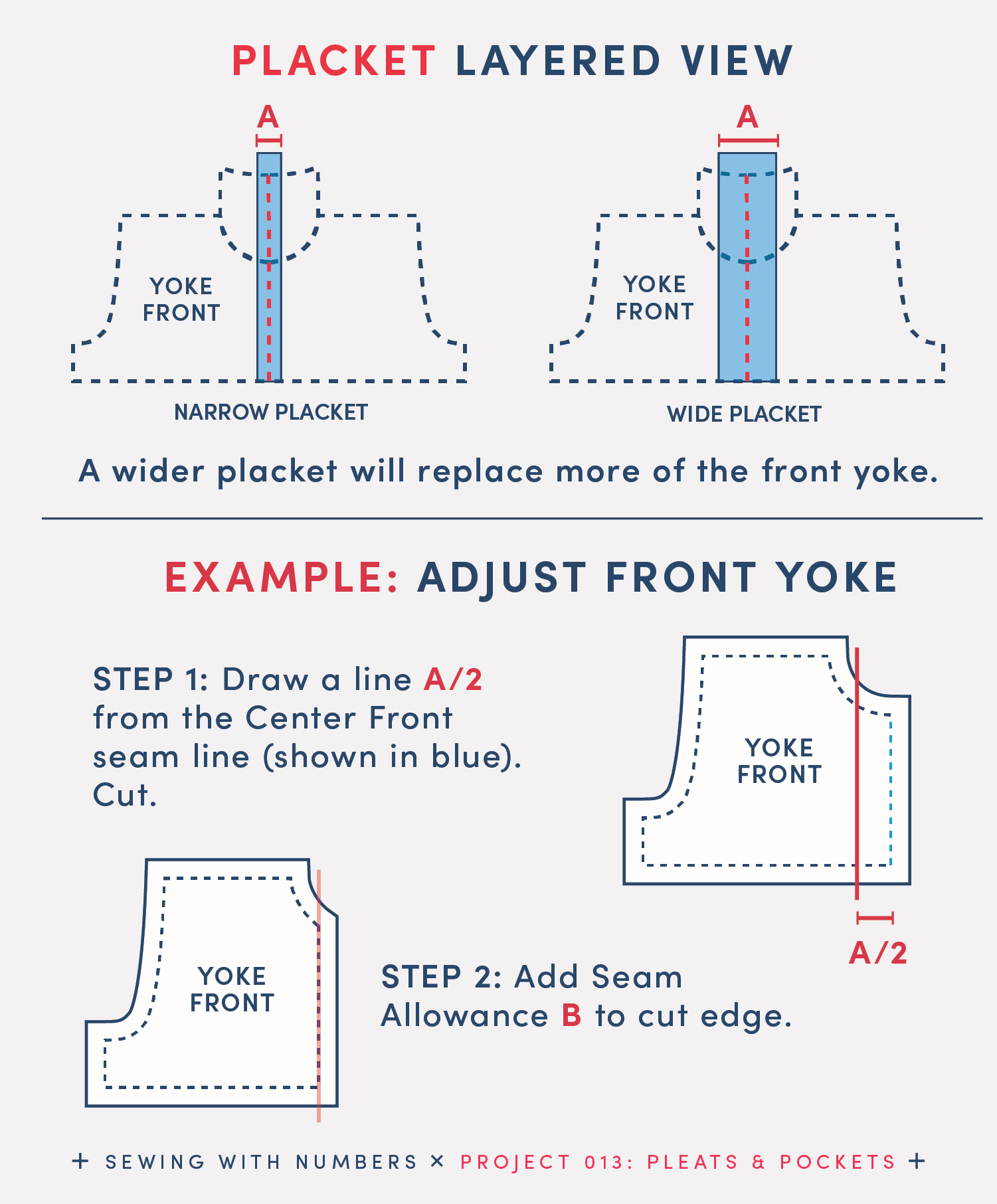 PLACKET LAYERED VIEW

A

YOKE FRONT

NARROW PLACKET

A

YOKE FRONT

WIDE PLACKET

A wider placket will replace more of the front yoke.

EXAMPLE: ADJUST FRONT YOKE

STEP 1: Draw a line A/2 from the Center Front seam line (shown in blue). Cut.

YOKE FRONT

A/2

YOKE FRONT

STEP 2: Add Seam Allowance B to cut edge.

+ SEWING WITH NUMBERS × PROJECT 013: PLEATS & POCKETS +