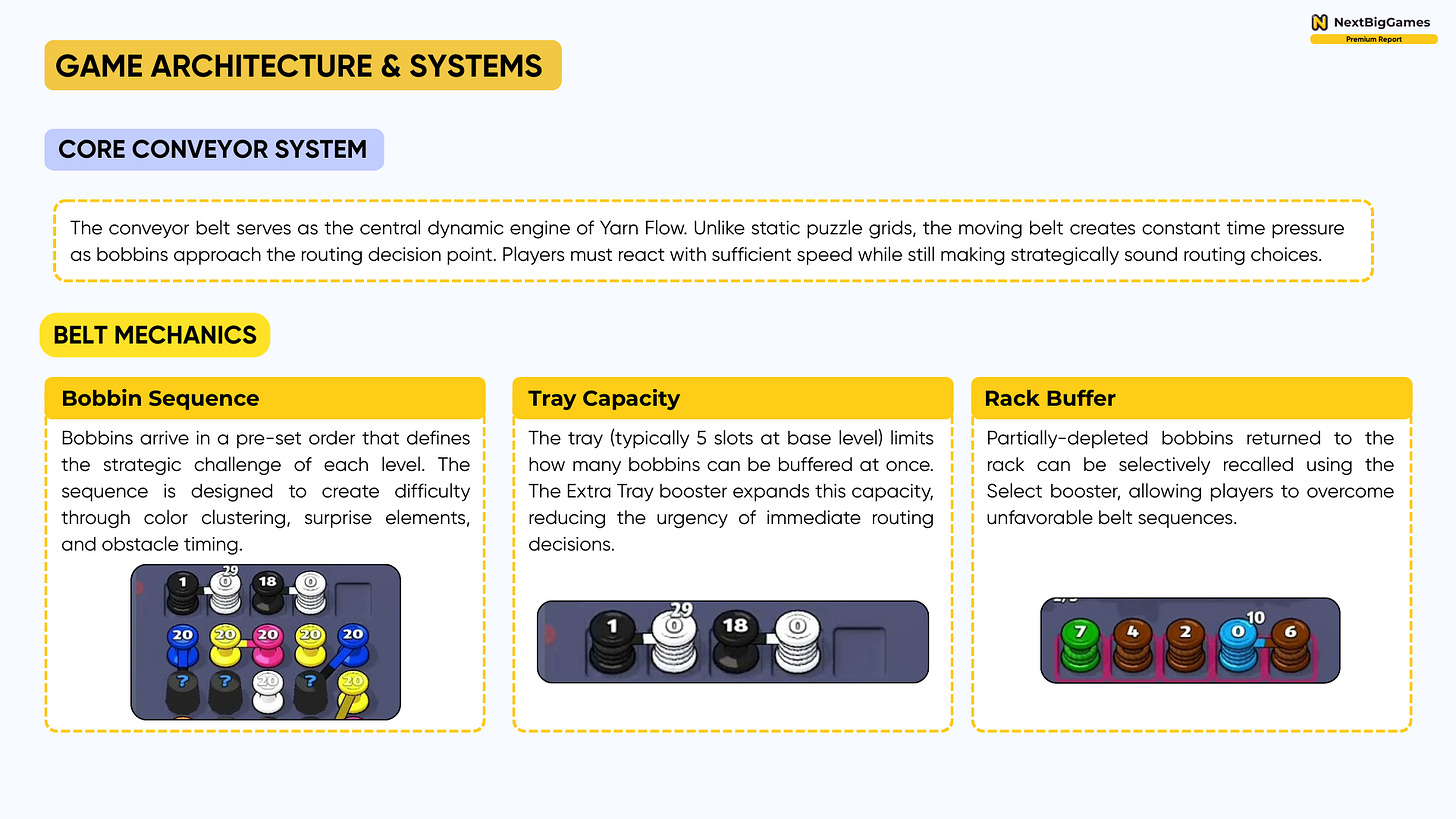 NextBigGames
Premium Report

GAME ARCHITECTURE & SYSTEMS

CORE CONVEYOR SYSTEM

The conveyor belt serves as the central dynamic engine of Yarn Flow. Unlike static puzzle grids, the moving belt creates constant time pressure as bobbins approach the routing decision point. Players must react with sufficient speed while still making strategically sound routing choices.

BELT MECHANICS

Bobbin Sequence

Bobbins arrive in a pre-set order that defines the strategic challenge of each level. The sequence is designed to create difficulty through color clustering, surprise elements, and obstacle timing.

1 29 0 18 0
20 20 20 20 20
? ? 20 ? 20

Tray Capacity

The tray (typically 5 slots at base level) limits how many bobbins can be buffered at once. The Extra Tray booster expands this capacity, reducing the urgency of immediate routing decisions.

1 29 0 18 0

Rack Buffer

Partially-depleted bobbins returned to the rack can be selectively recalled using the Select booster, allowing players to overcome unfavorable belt sequences.

7 4 2 10 0 6