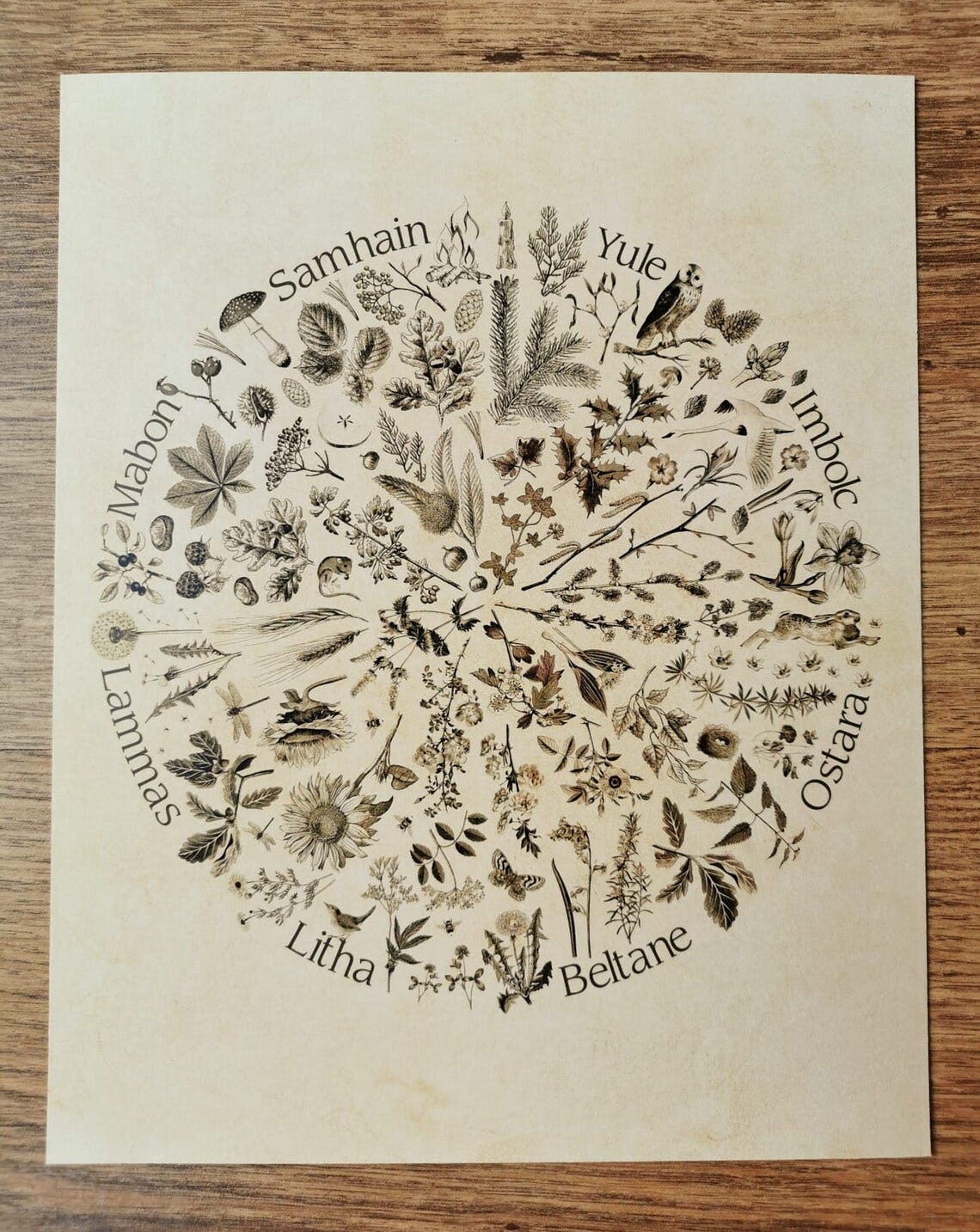 Samhain

Yule

Imbolc

Ostara

Beltane

Litha

Lammas

Mabon