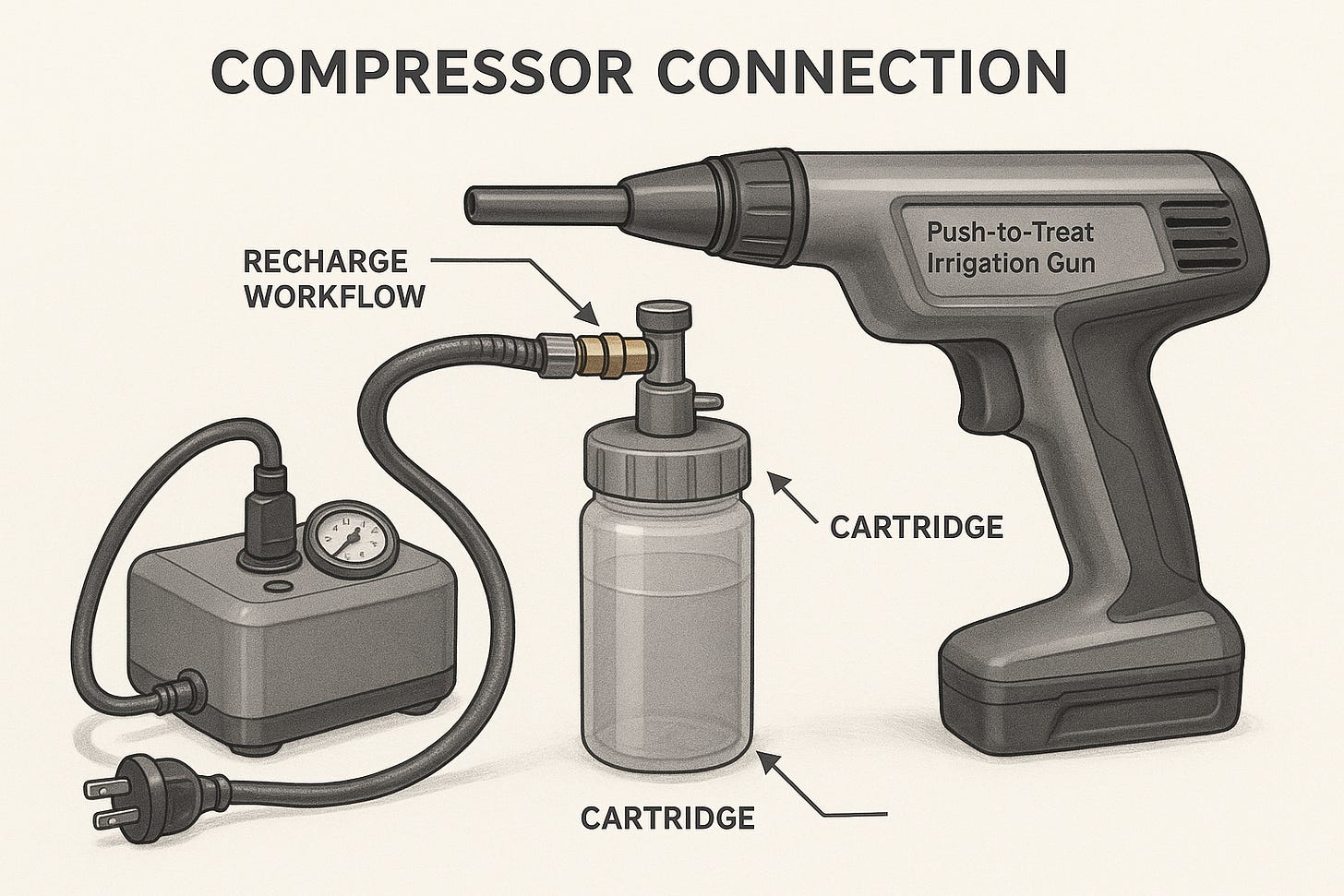 COMPRESSOR CONNECTION

RECHARGE WORKFLOW

Push-to-Treat Irrigation Gun

CARTRIDGE

CARTRIDGE