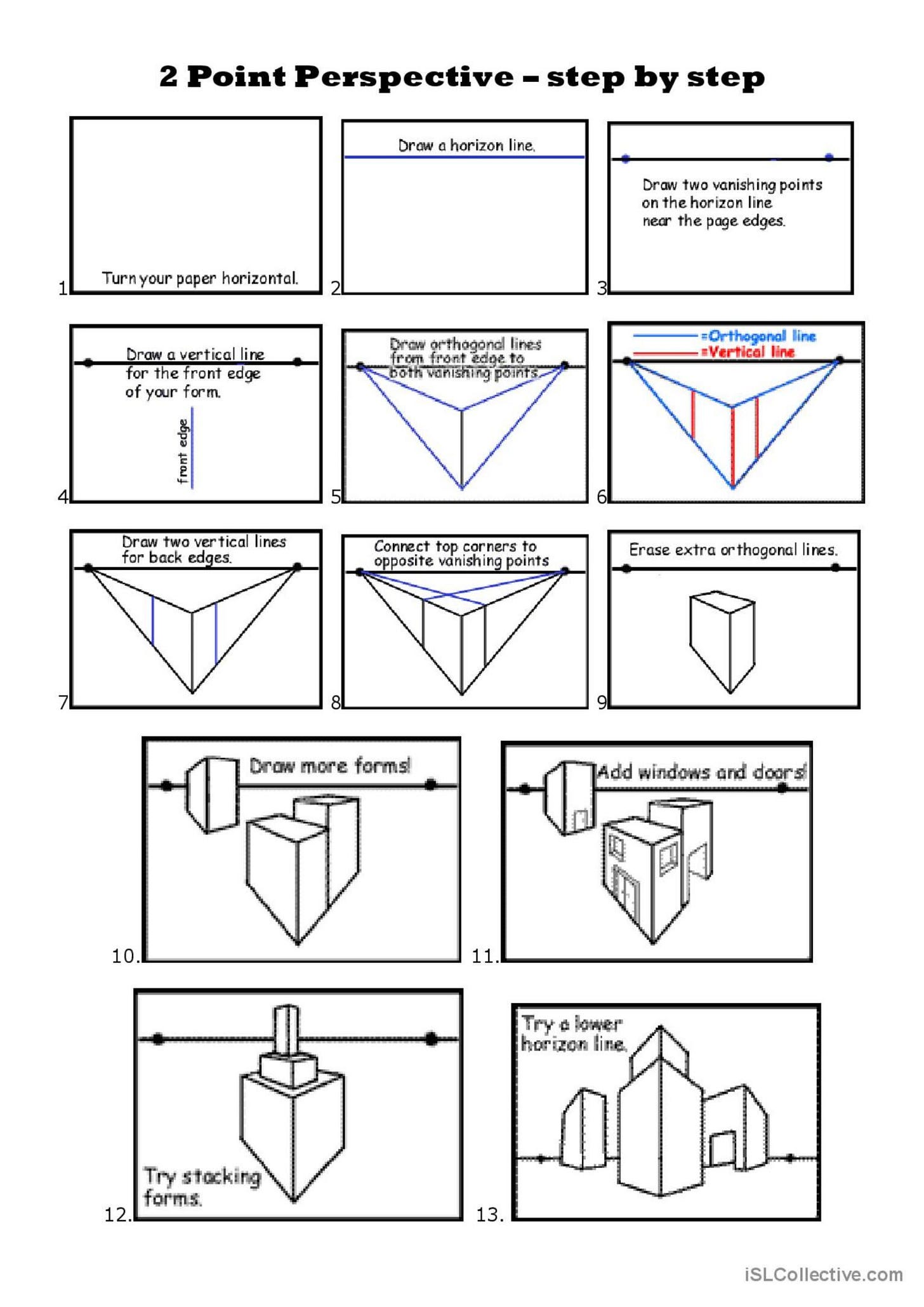 2 Point Perspective – step by step

1 Turn your paper horizontal.

2 Draw a horizon line.

3 Draw two vanishing points on the horizon line near the page edges.

4 Draw a vertical line for the front edge of your form.

front edge

5 Draw orthogonal lines from front edge to both vanishing points.

6 =Orthogonal line
=Vertical line

7 Draw two vertical lines for back edges.

8 Connect top corners to opposite vanishing points

9 Erase extra orthogonal lines.

10. Draw more forms!

11. Add windows and doors!

12. Try stacking forms.

13. Try a lower horizon line.

iSLCollective.com