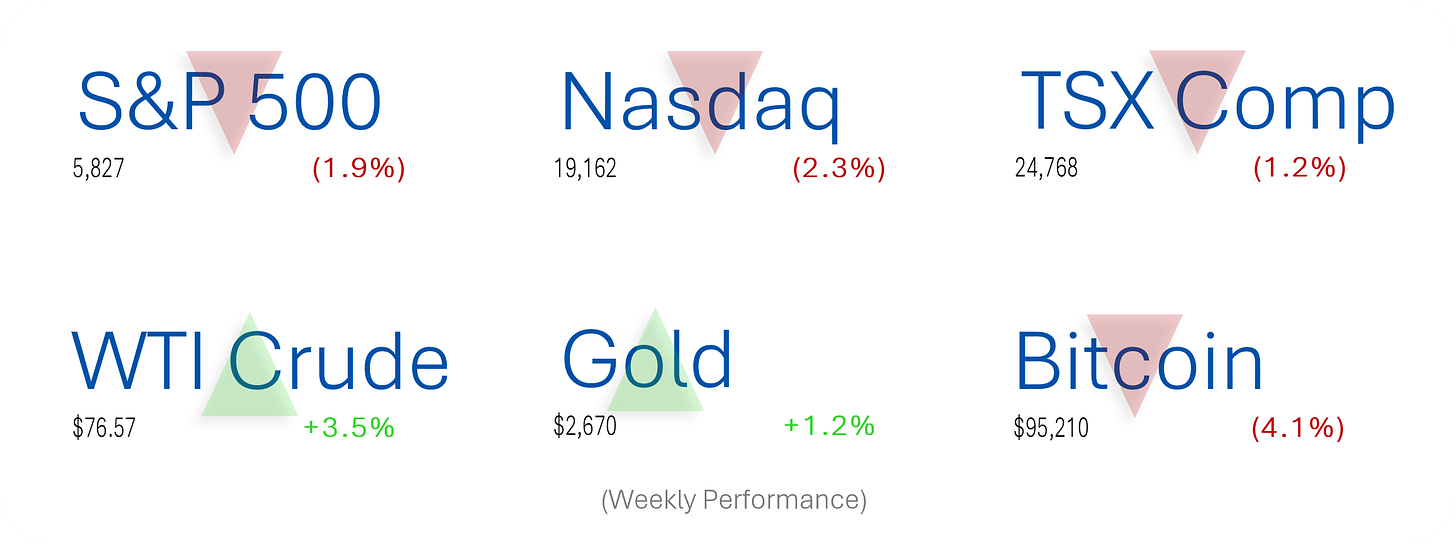 S&P 500
5,827 (1.9%)

Nasdaq
19,162 (2.3%)

TSX Comp
24,768 (1.2%)

WTI Crude
\$76.57 +3.5%

Gold
\$2,670 +1.2%

Bitcoin
\$95,210 (4.1%)

(Weekly Performance)