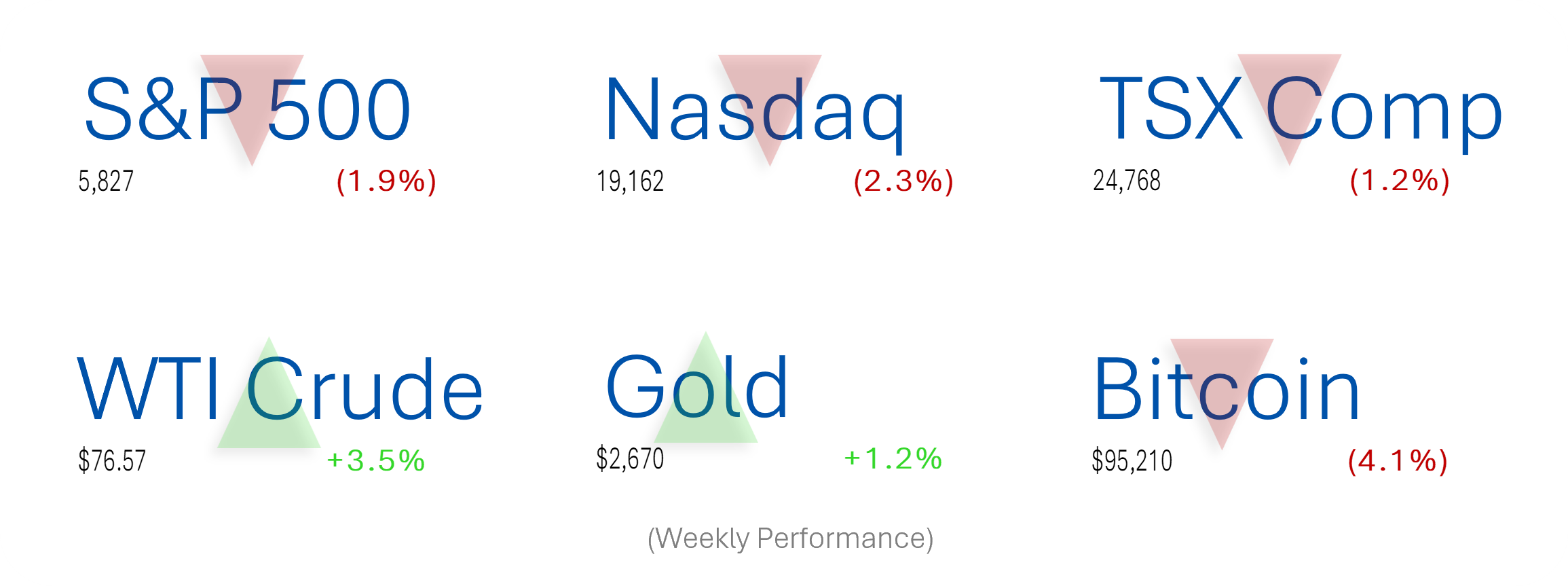 S&P 500
5,827 (1.9%)

Nasdaq
19,162 (2.3%)

TSX Comp
24,768 (1.2%)

WTI Crude
$76.57 +3.5%

Gold
$2,670 +1.2%

Bitcoin
$95,210 (4.1%)

(Weekly Performance)