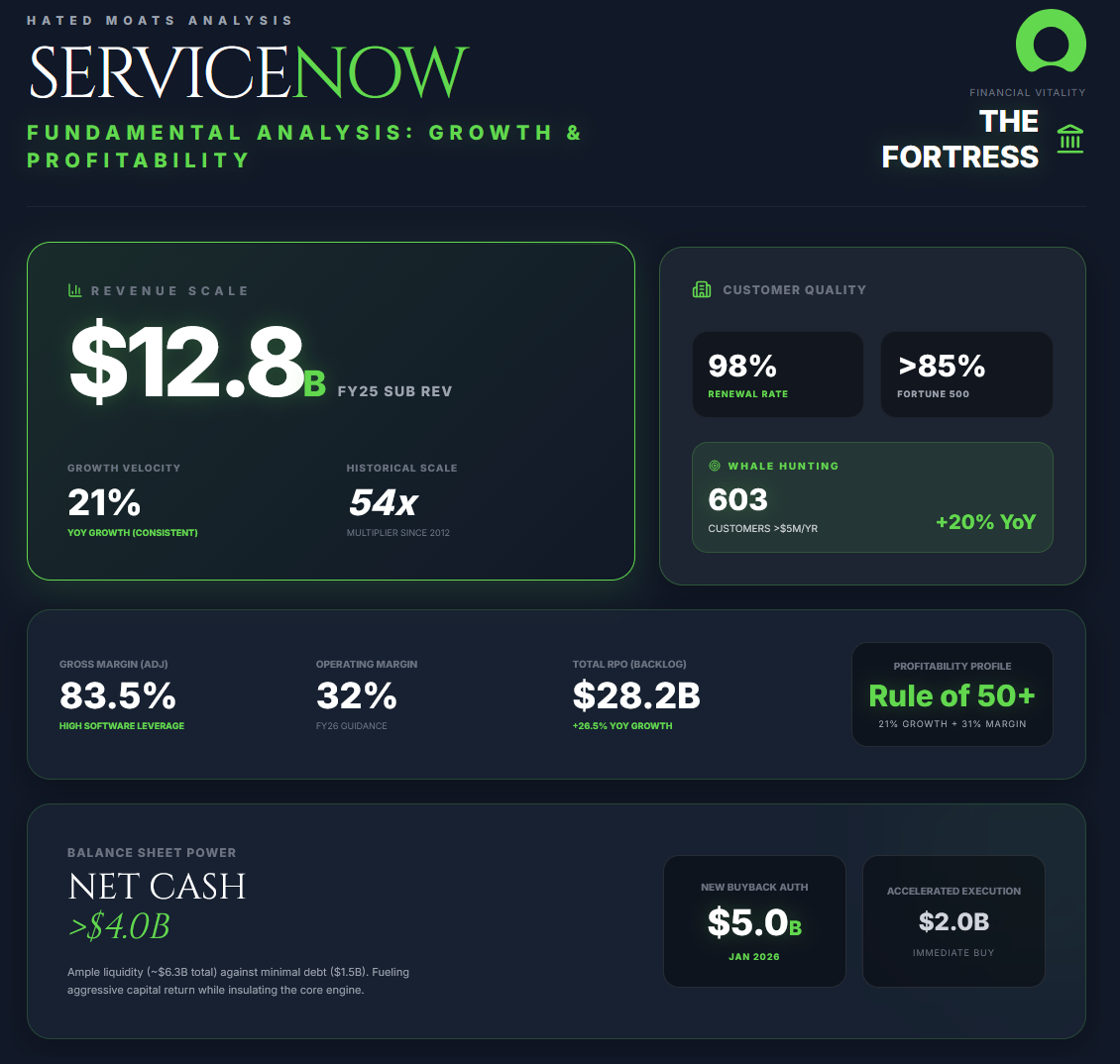 HATED MOATS ANALYSIS

SERVICENOW

FUNDAMENTAL ANALYSIS: GROWTH & PROFITABILITY

FINANCIAL VITALITY

THE FORTRESS

REVENUE SCALE

$12.8B FY25 SUB REV

GROWTH VELOCITY
21%
YOY GROWTH (CONSISTENT)

HISTORICAL SCALE
54x
MULTIPLIER SINCE 2012

CUSTOMER QUALITY

98%
RENEWAL RATE

>85%
FORTUNE 500

WHALE HUNTING
603
CUSTOMERS >$5M/YR
+20% YoY

GROSS MARGIN (ADJ)
83.5%
HIGH SOFTWARE LEVERAGE

OPERATING MARGIN
32%
FY26 GUIDANCE

TOTAL RPO (BACKLOG)
$28.2B
+26.5% YOY GROWTH

PROFITABILITY PROFILE
Rule of 50+
21% GROWTH + 31% MARGIN

BALANCE SHEET POWER
NET CASH
>$4.0B

Ample liquidity (~$6.3B total) against minimal debt ($1.5B). Fueling aggressive capital return while insulating the core engine.

NEW BUYBACK AUTH
$5.0B
JAN 2026

ACCELERATED EXECUTION
$2.0B
IMMEDIATE BUY