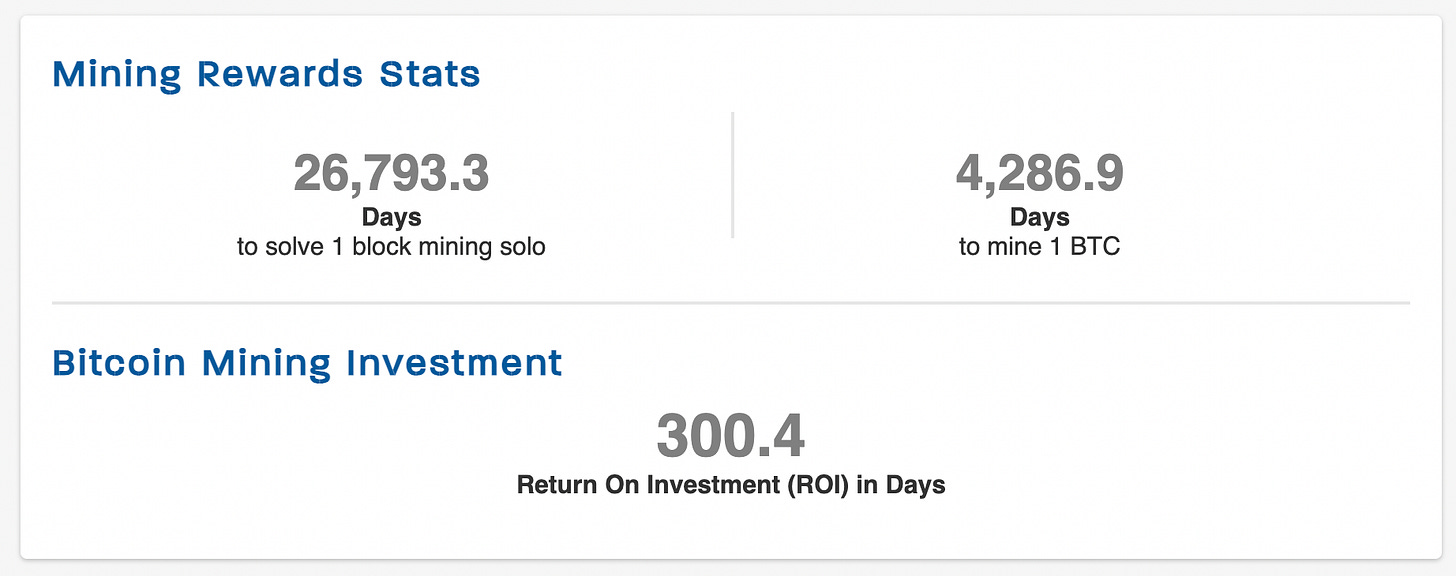 Mining Rewards Stats

26,793.3
Days
to solve 1 block mining solo

4,286.9
Days
to mine 1 BTC

Bitcoin Mining Investment

300.4
Return On Investment (ROI) in Days