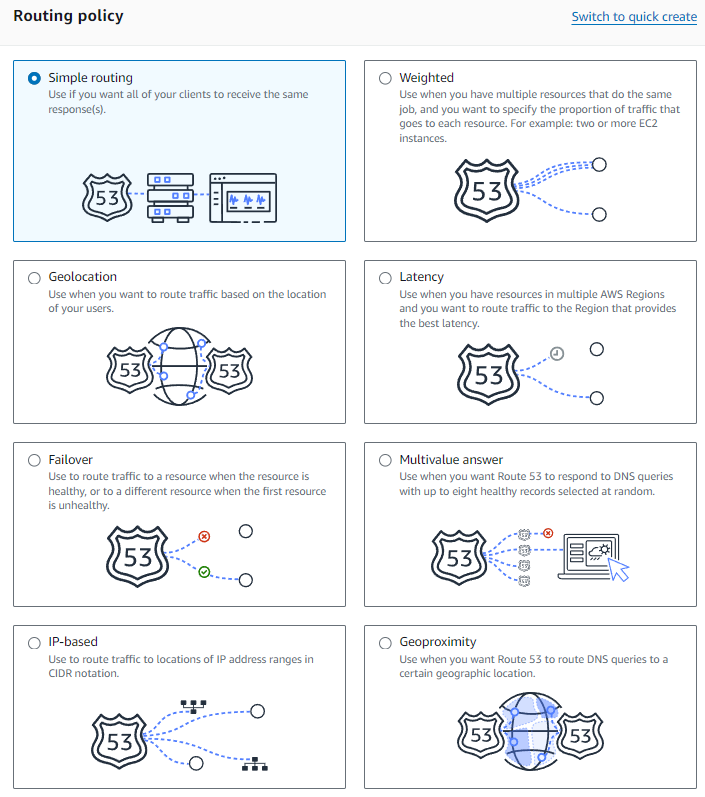 Routing policy

Switch to quick create

Simple routing
Use if you want all of your clients to receive the same response(s).

53

Weighted
Use when you have multiple resources that do the same job, and you want to specify the proportion of traffic that goes to each resource. For example: two or more EC2 instances.

53

Geolocation
Use when you want to route traffic based on the location of your users.

53 53

Latency
Use when you have resources in multiple AWS Regions and you want to route traffic to the Region that provides the best latency.

53

Failover
Use to route traffic to a resource when the resource is healthy, or to a different resource when the first resource is unhealthy.

53

Multivalue answer
Use when you want Route 53 to respond to DNS queries with up to eight healthy records selected at random.

53

IP-based
Use to route traffic to locations of IP address ranges in CIDR notation.

53

Geoproximity
Use when you want Route 53 to route DNS queries to a certain geographic location.

53 53