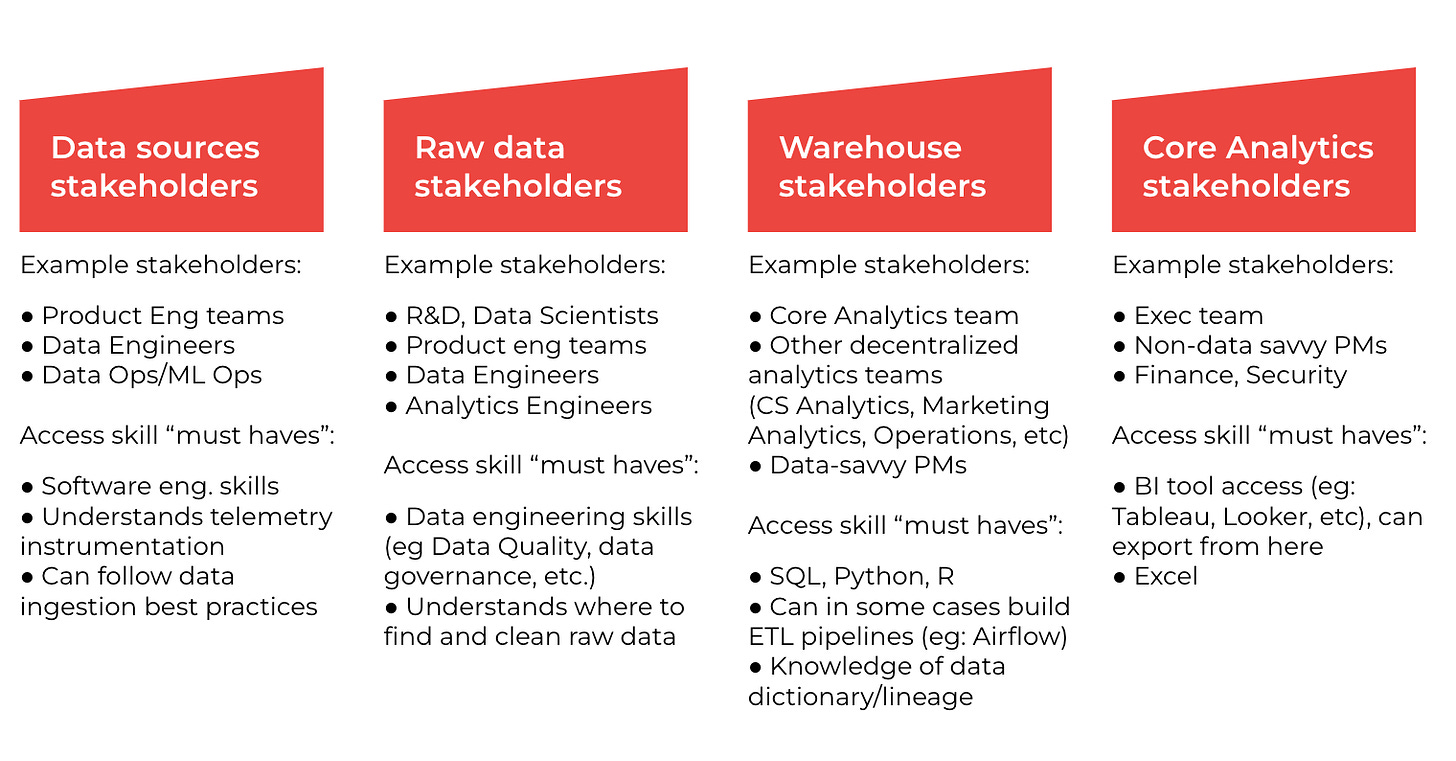 Data sources stakeholders

Example stakeholders:

• Product Eng teams
• Data Engineers
• Data Ops/ML Ops

Access skill "must haves":

• Software eng. skills
• Understands telemetry instrumentation
• Can follow data ingestion best practices

Raw data stakeholders

Example stakeholders:

• R&D, Data Scientists
• Product eng teams
• Data Engineers
• Analytics Engineers

Access skill "must haves":

• Data engineering skills (eg Data Quality, data governance, etc.)
• Understands where to find and clean raw data

Warehouse stakeholders

Example stakeholders:

• Core Analytics team
• Other decentralized analytics teams (CS Analytics, Marketing Analytics, Operations, etc)
• Data-savvy PMs

Access skill "must haves":

• SQL, Python, R
• Can in some cases build ETL pipelines (eg: Airflow)
• Knowledge of data dictionary/lineage

Core Analytics stakeholders

Example stakeholders:

• Exec team
• Non-data savvy PMs
• Finance, Security

Access skill "must haves":

• BI tool access (eg: Tableau, Looker, etc), can export from here
• Excel