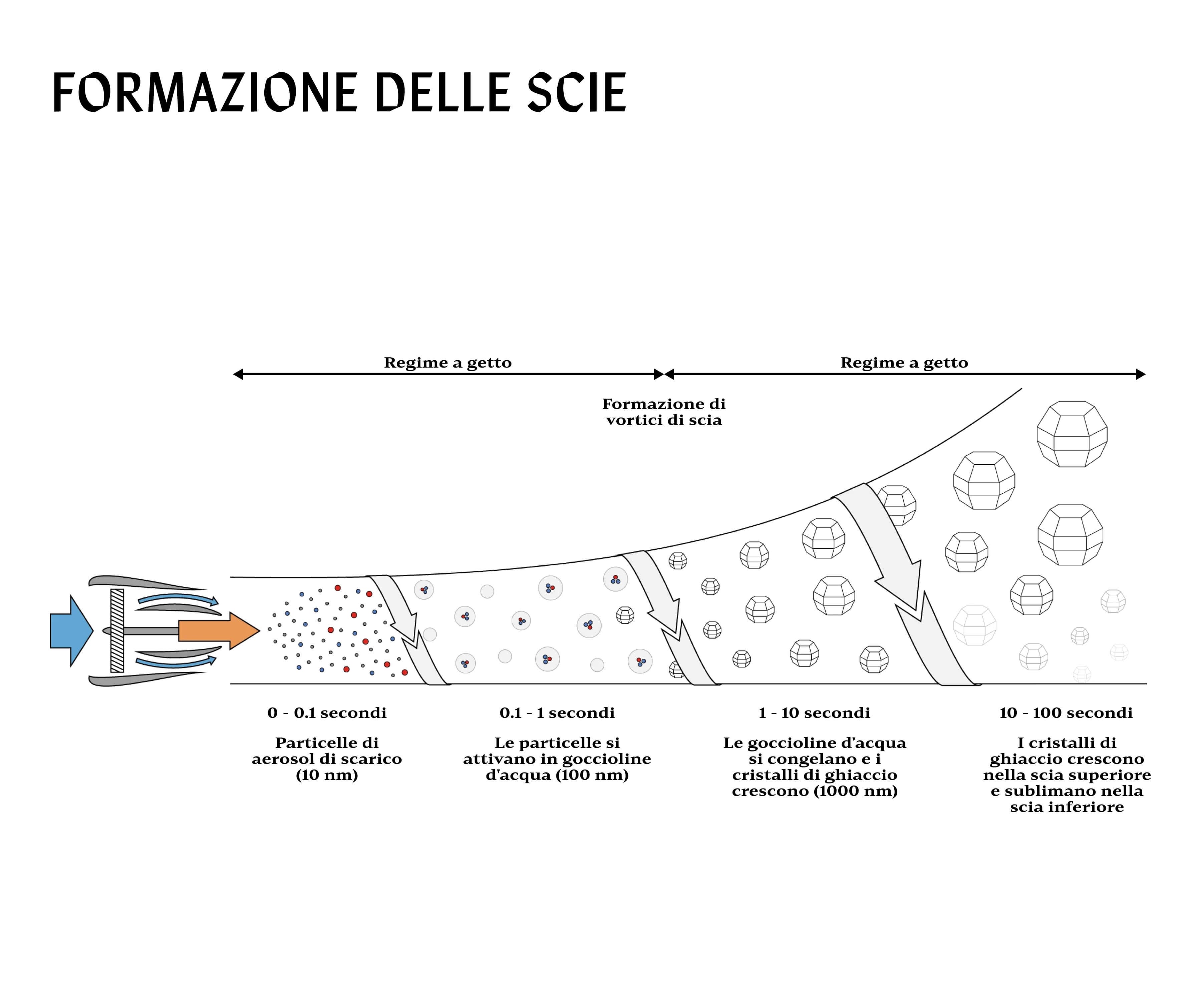 FORMAZIONE DELLE SCIE

Regime a getto

Regime a getto

Formazione di vortici di scia

0 - 0.1 secondi

Particelle di aerosol di scarico (10 nm)

0.1 - 1 secondi

Le particelle si attivano in goccioline d'acqua (100 nm)

1 - 10 secondi

Le goccioline d'acqua si congelano e i cristalli di ghiaccio crescono (1000 nm)

10 - 100 secondi

I cristalli di ghiaccio crescono nella scia superiore e sublimano nella scia inferiore