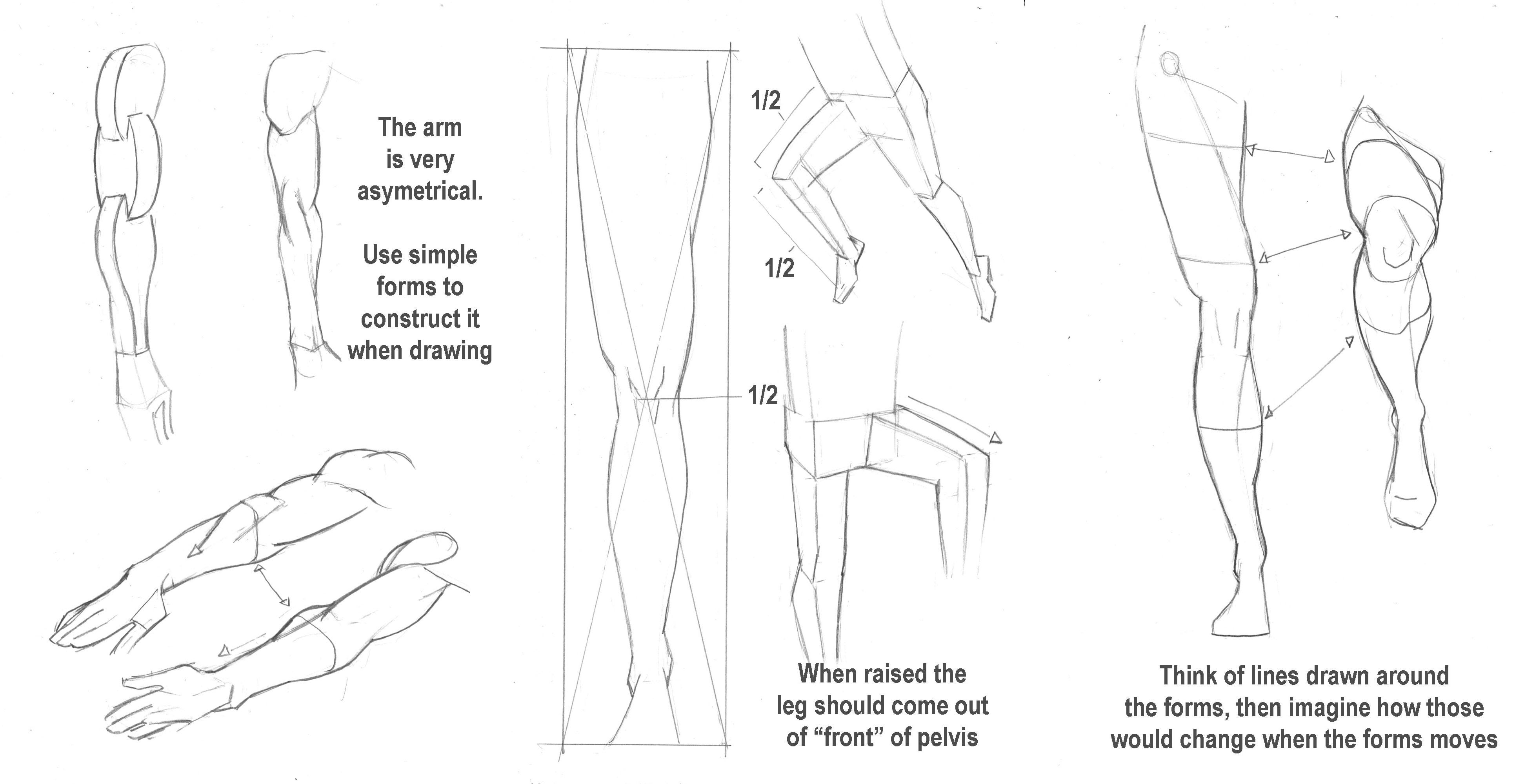 The arm is very asymetrical.

Use simple forms to construct it when drawing

1/2

1/2

1/2

When raised the leg should come out of “front” of pelvis

Think of lines drawn around the forms, then imagine how those would change when the forms moves