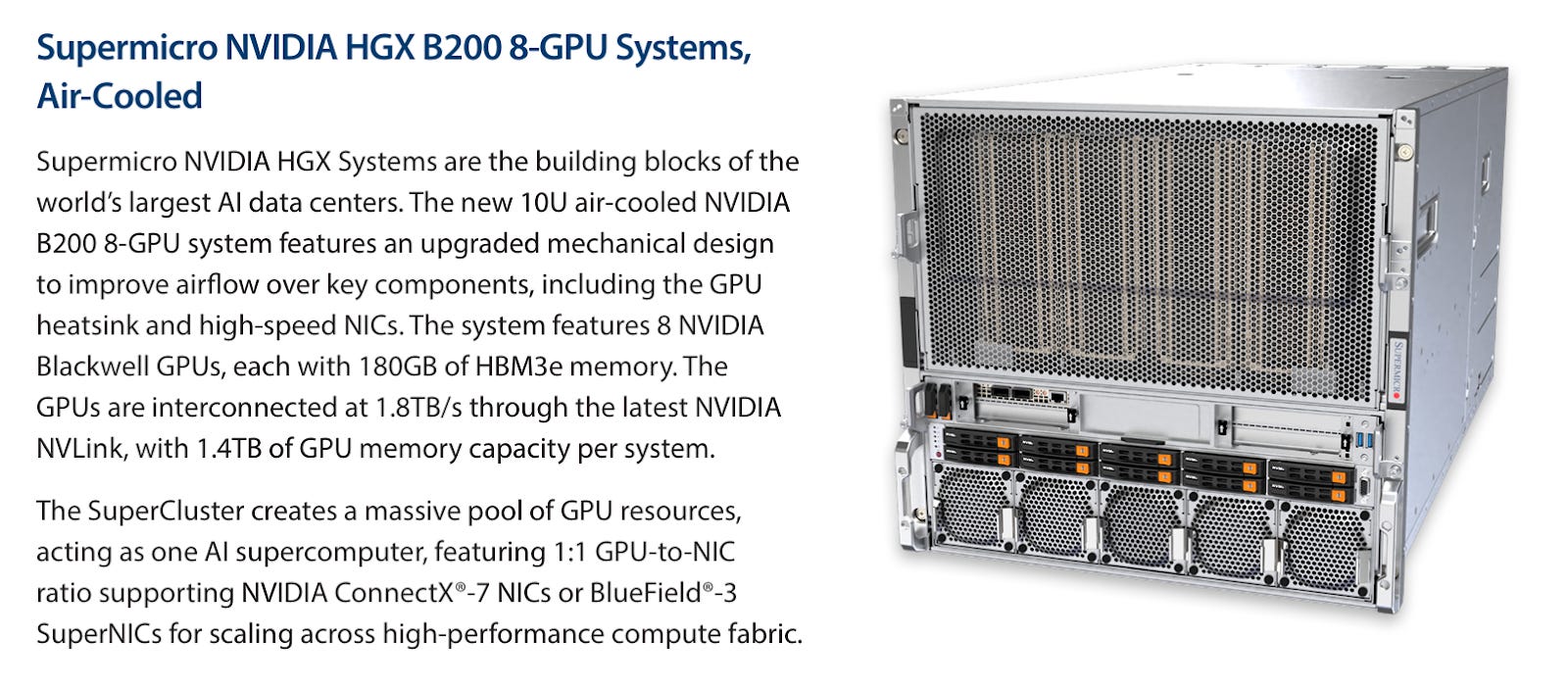 Supermicro NVIDIA HGX B200 8-GPU Systems, Air-Cooled

Supermicro NVIDIA HGX Systems are the building blocks of the world's largest AI data centers. The new 10U air-cooled NVIDIA B200 8-GPU system features an upgraded mechanical design to improve airflow over key components, including the GPU heatsink and high-speed NICs. The system features 8 NVIDIA Blackwell GPUs, each with 180GB of HBM3e memory. The GPUs are interconnected at 1.8TB/s through the latest NVIDIA NVLink, with 1.4TB of GPU memory capacity per system.

The SuperCluster creates a massive pool of GPU resources, acting as one AI supercomputer, featuring 1:1 GPU-to-NIC ratio supporting NVIDIA ConnectX®-7 NICs or BlueField®-3 SuperNICs for scaling across high-performance compute fabric.

SUPERMICRO