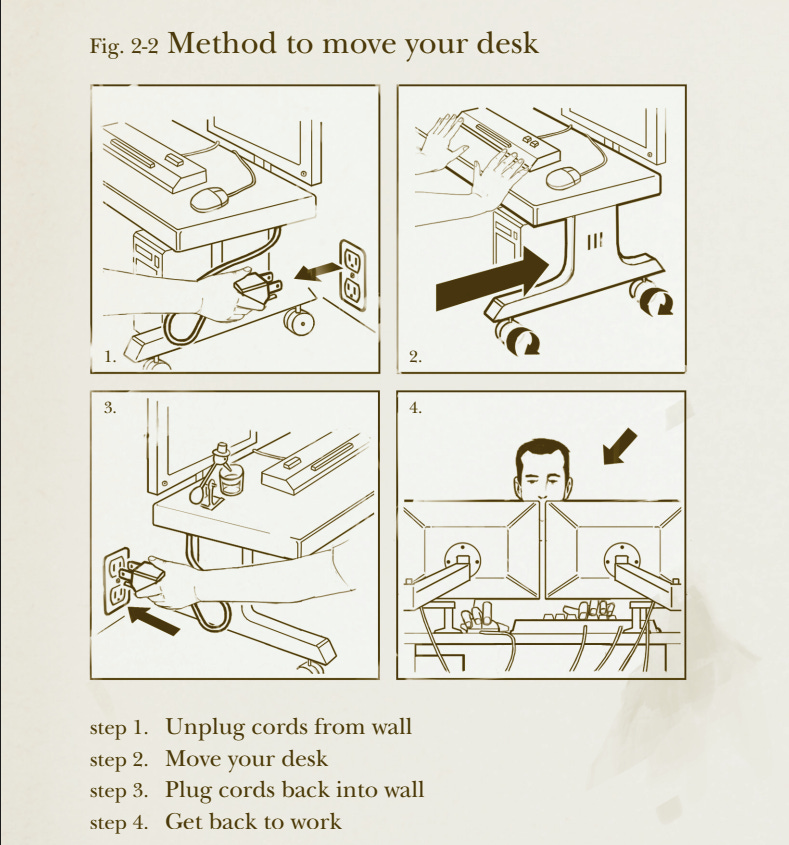 Fig. 2-2 Method to move your desk

1.

2.

3.

4.

step 1. Unplug cords from wall
step 2. Move your desk
step 3. Plug cords back into wall
step 4. Get back to work