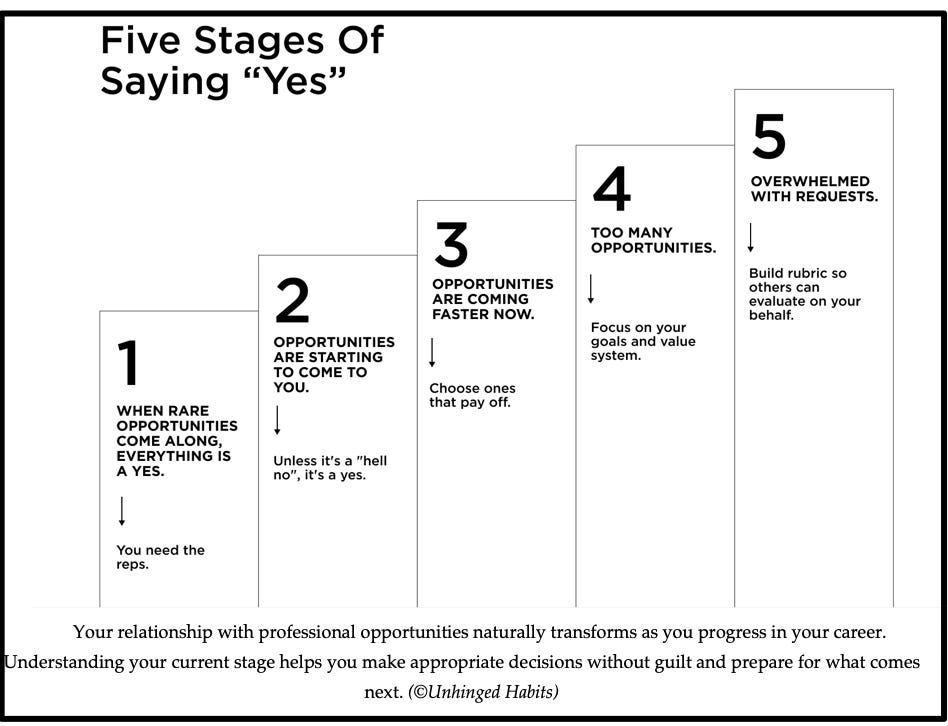 Five Stages Of Saying “Yes”

1

WHEN RARE OPPORTUNITIES COME ALONG, EVERYTHING IS A YES.

↓

You need the reps.

2

OPPORTUNITIES ARE STARTING TO COME TO YOU.

↓

Unless it's a "hell no", it's a yes.

3

OPPORTUNITIES ARE COMING FASTER NOW.

↓

Choose ones that pay off.

4

TOO MANY OPPORTUNITIES.

↓

Focus on your goals and value system.

5

OVERWHELMED WITH REQUESTS.

↓

Build rubric so others can evaluate on your behalf.

Your relationship with professional opportunities naturally transforms as you progress in your career. Understanding your current stage helps you make appropriate decisions without guilt and prepare for what comes next. (©Unhinged Habits)