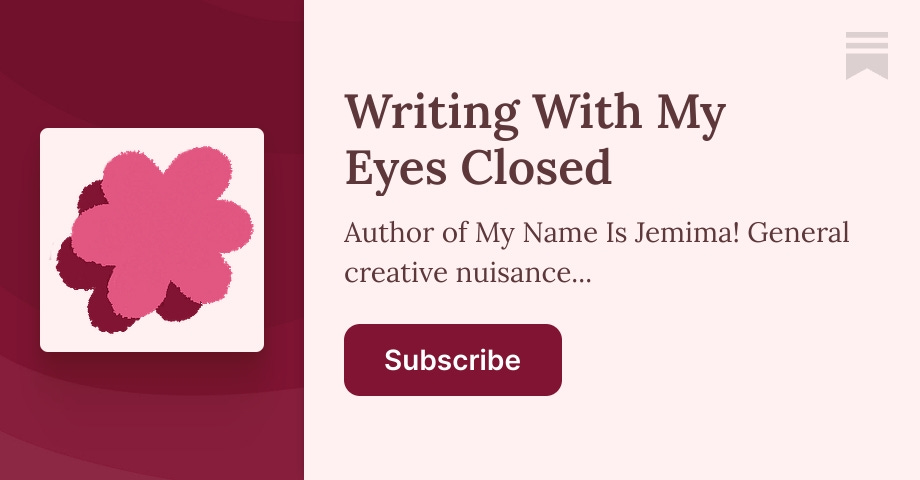 Writing With My Eyes Closed

Author of My Name Is Jemima! General creative nuisance...

Subscribe