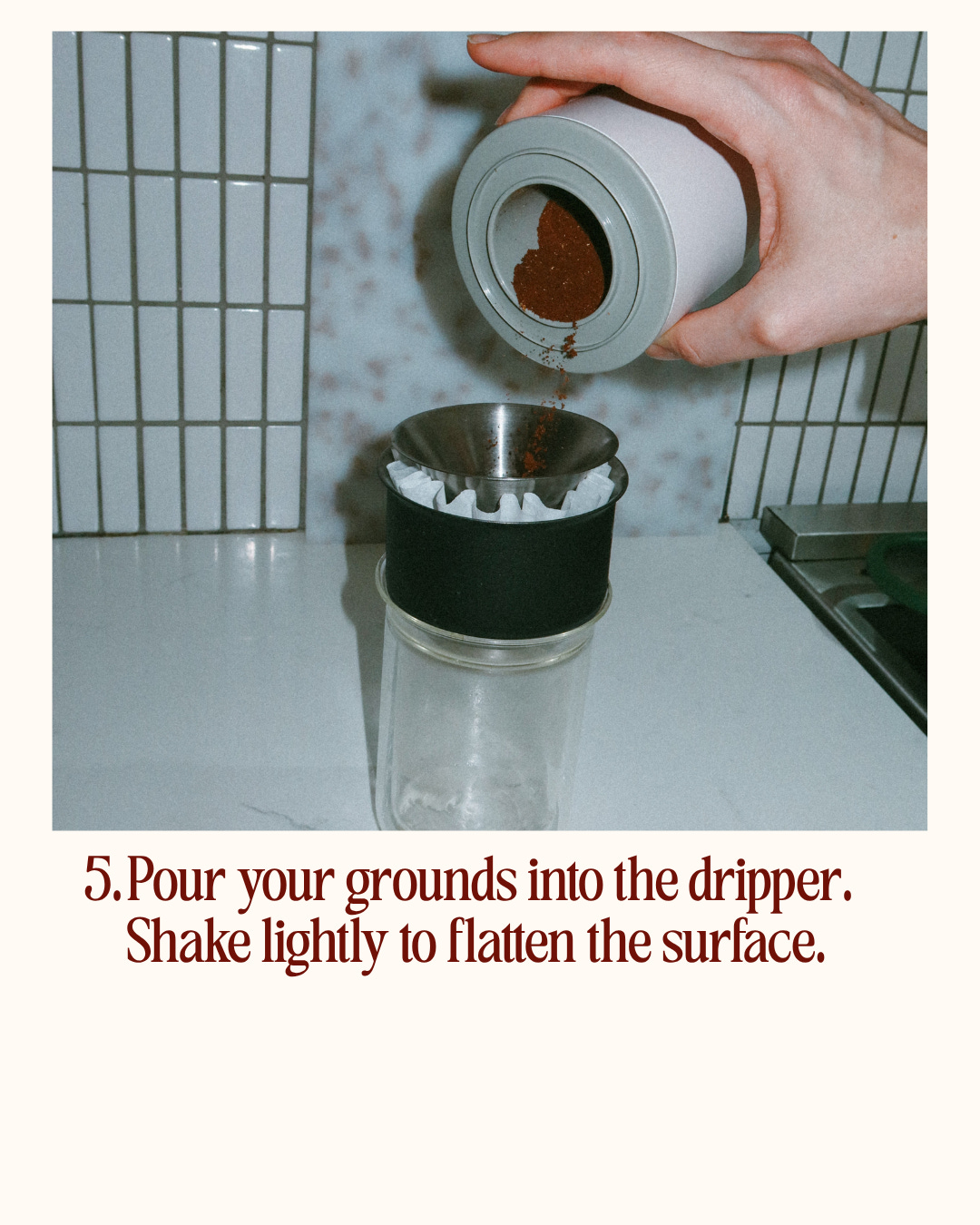 5. Pour your grounds into the dripper. Shake lightly to flatten the surface.