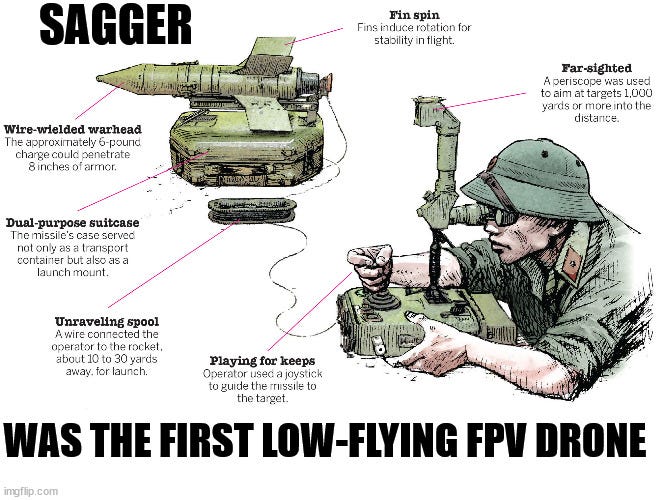 SAGGER

Fin spin
Fins induce rotation for stability in flight.

Far-sighted
A periscope was used to aim at targets 1,000 yards or more into the distance.

Wire-wielded warhead
The approximately 6-pound charge could penetrate 8 inches of armor.

Dual-purpose suitcase
The missile's case served not only as a transport container but also as a launch mount.

Unraveling spool
A wire connected the operator to the rocket, about 10 to 30 yards away, for launch.

Playing for keeps
Operator used a joystick to guide the missile to the target.

WAS THE FIRST LOW-FLYING FPV DRONE

imgflip.com