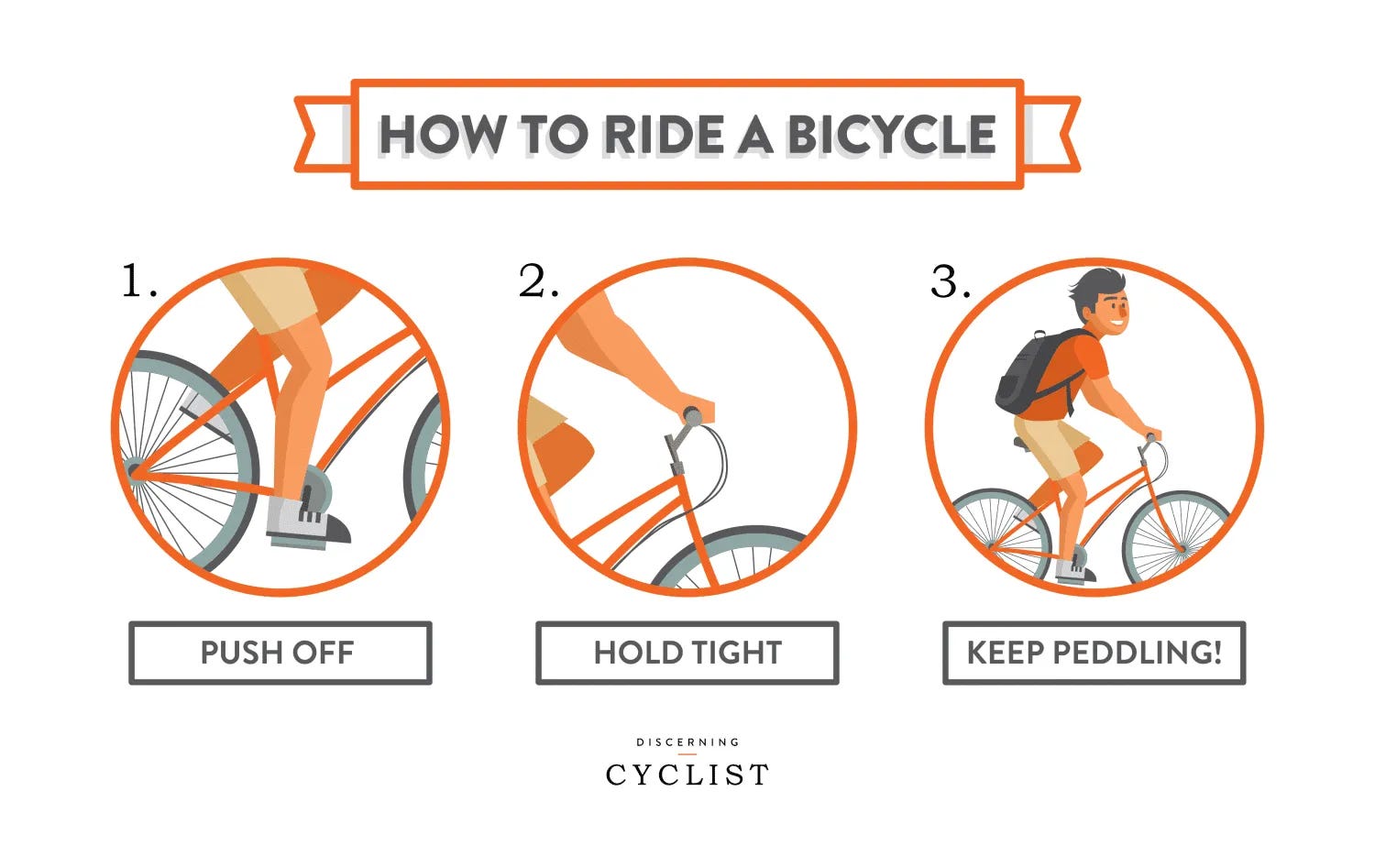 HOW TO RIDE A BICYCLE

1.

PUSH OFF

2.

HOLD TIGHT

3.

KEEP PEDDLING!

DISCERNING
CYCLIST