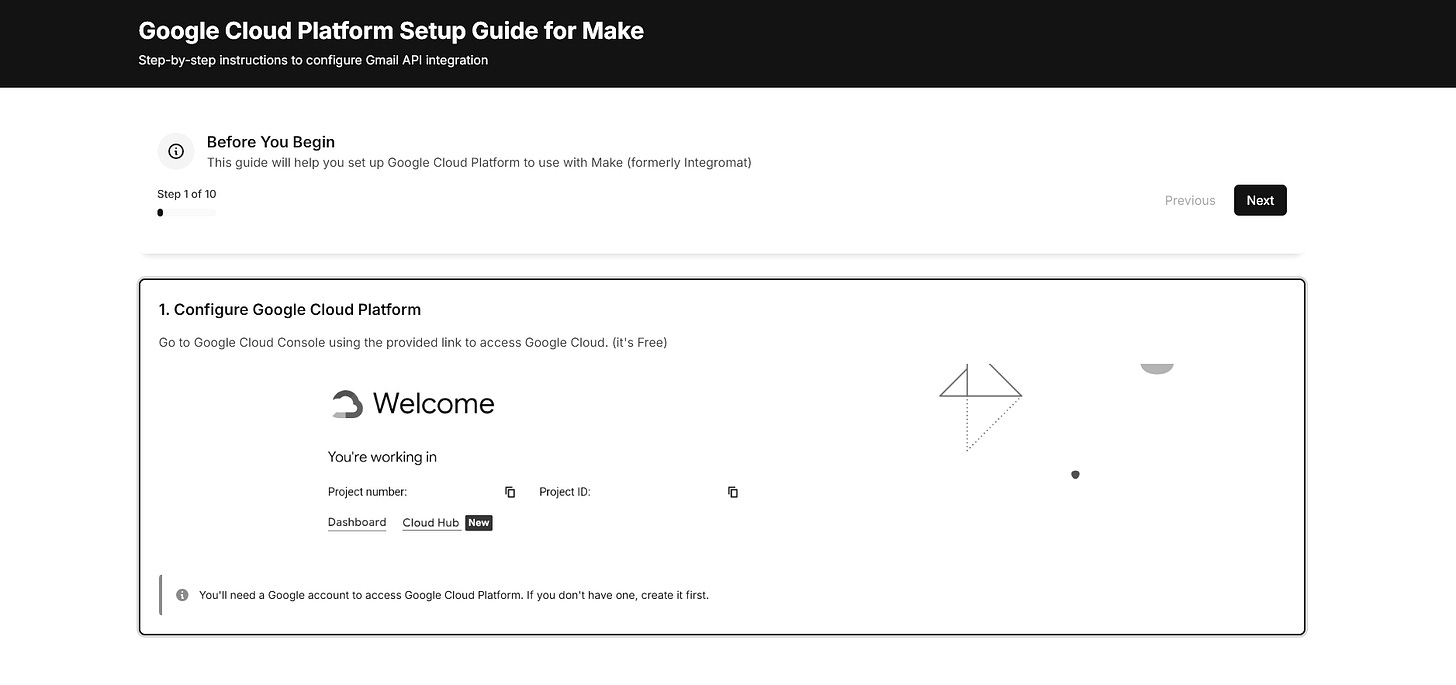 Google Cloud Platform Setup Guide for Make

Step-by-step instructions to configure Gmail API integration

Before You Begin

This guide will help you set up Google Cloud Platform to use with Make (formerly Integromat)

Step 1 of 10

Previous Next

1. Configure Google Cloud Platform

Go to Google Cloud Console using the provided link to access Google Cloud. (it's Free)

Welcome

You're working in

Project number: Project ID:

Dashboard Cloud Hub New

You'll need a Google account to access Google Cloud Platform. If you don't have one, create it first.