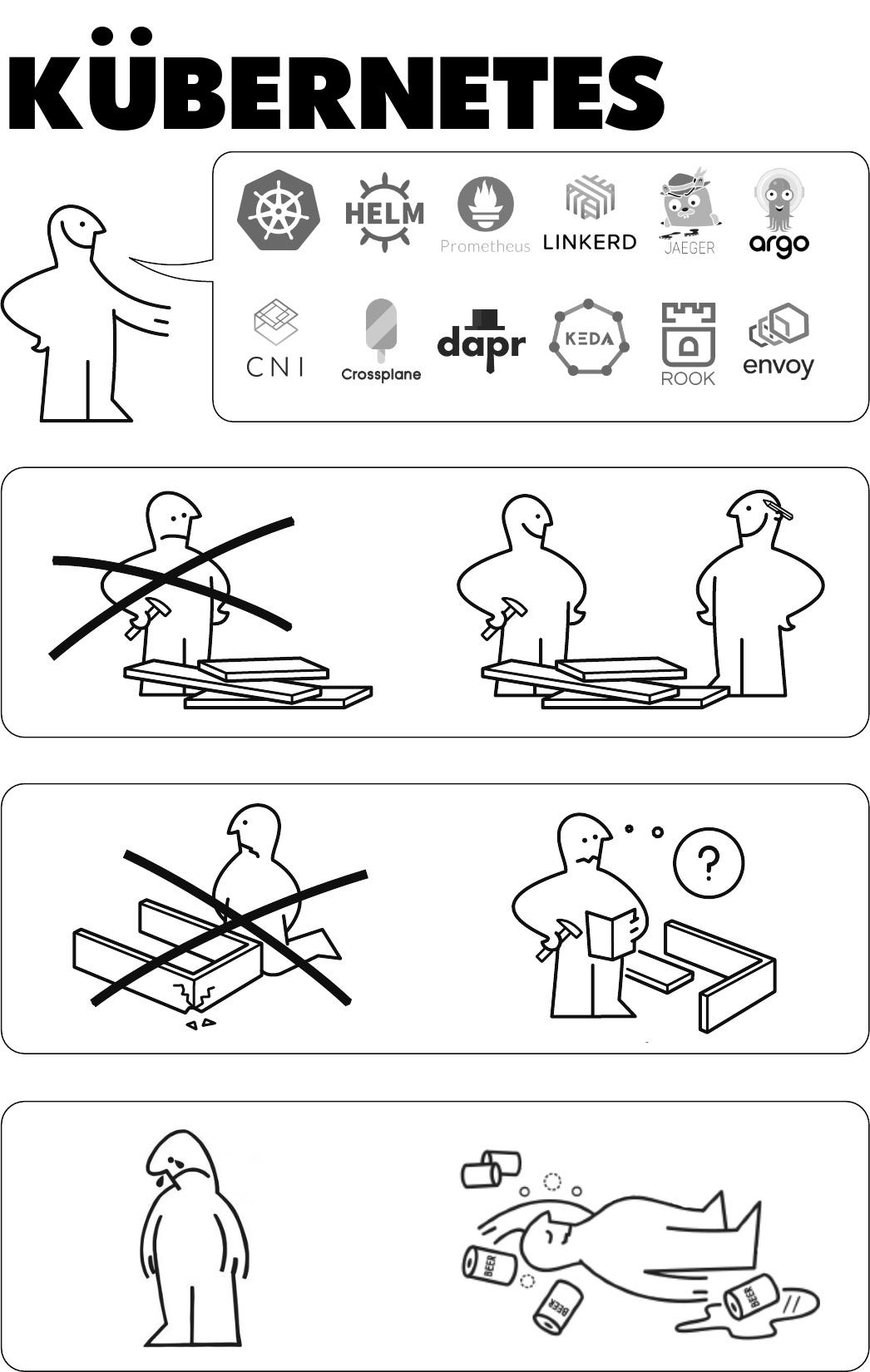 KÜBERNETES

HELM

Prometheus

LINKERD

JAEGER

argo

CNI

Crossplane

dapr

KEDA

ROOK

envoy

?

BEER

BEER

BEER