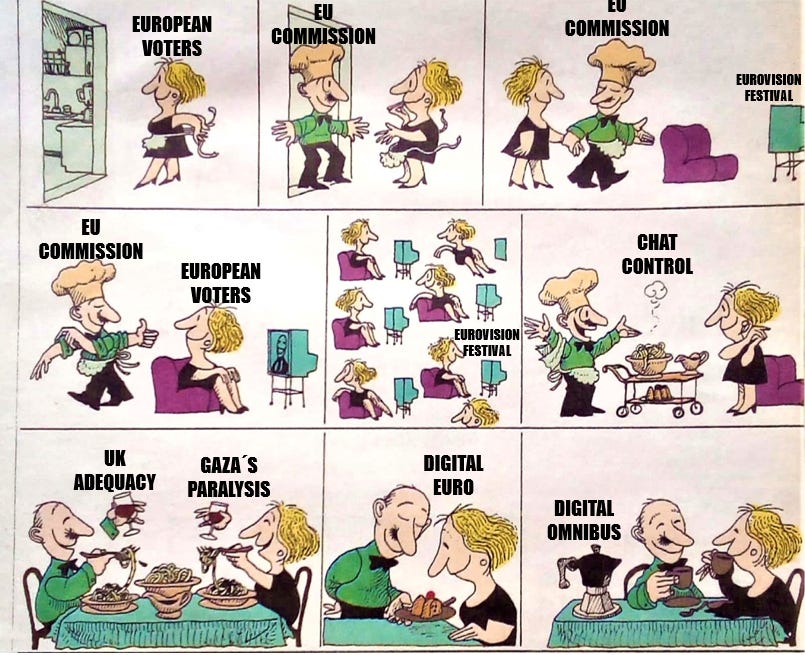 EUROPEAN VOTERS

EU COMMISSION

EU COMMISSION

EUROVISION FESTIVAL

EU COMMISSION

EUROPEAN VOTERS

EUROVISION FESTIVAL

CHAT CONTROL

UK ADEQUACY

GAZA´S PARALYSIS

DIGITAL EURO

DIGITAL OMNIBUS