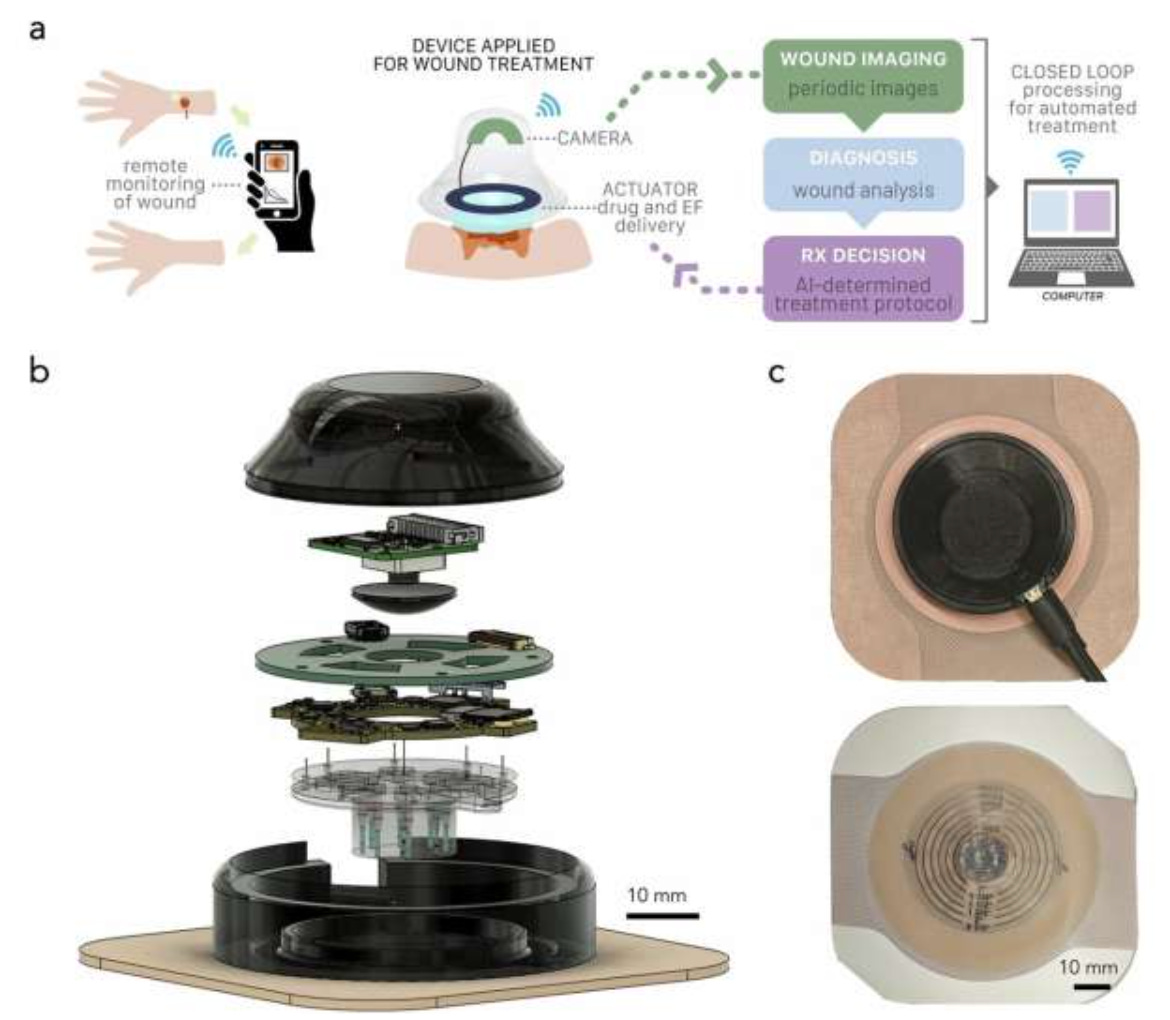 a

remote monitoring of wound

DEVICE APPLIED FOR WOUND TREATMENT

CAMERA

ACTUATOR drug and EF delivery

WOUND IMAGING
periodic images

DIAGNOSIS
wound analysis

RX DECISION
AI-determined treatment protocol

CLOSED LOOP processing for automated treatment

COMPUTER

b

10 mm

c

10 mm