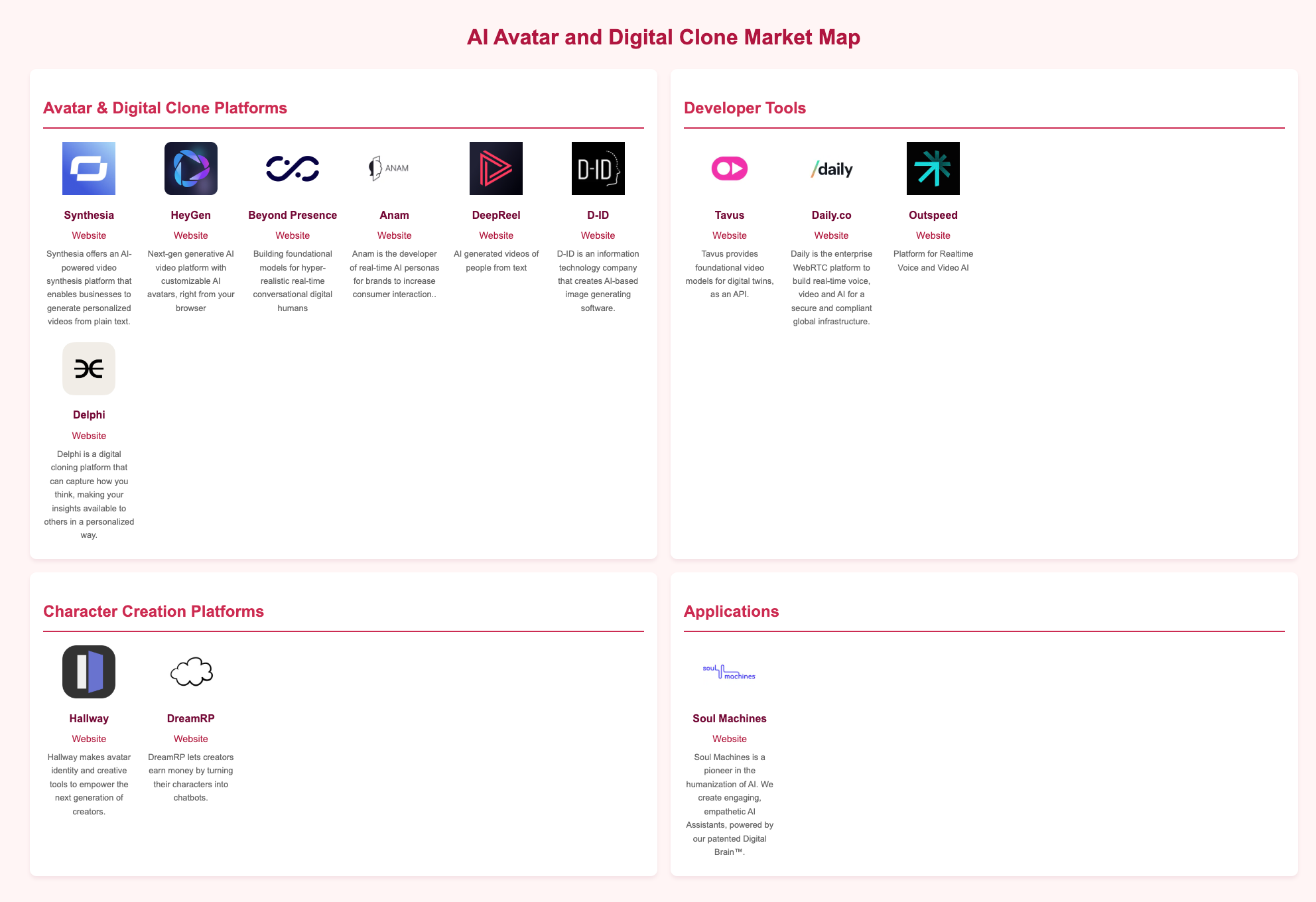 AI Avatar and Digital Clone Market Map

Avatar & Digital Clone Platforms

Synthesia

Website

Synthesia offers an AI-powered video synthesis platform that enables businesses to generate personalized videos from plain text.

HeyGen

Website

Next-gen generative AI video platform with customizable AI avatars, right from your browser

Beyond Presence

Website

Building foundational models for hyper-realistic real-time conversational digital humans

ANAM

Anam

Website

Anam is the developer of real-time AI personas for brands to increase consumer interaction..

DeepReel

Website

AI generated videos of people from text

D-ID

D-ID

Website

D-ID is an information technology company that creates AI-based image generating software.

Delphi

Website

Delphi is a digital cloning platform that can capture how you think, making your insights available to others in a personalized way.

Developer Tools

Tavus

Website

Tavus provides foundational video models for digital twins, as an API.

/daily

Daily.co

Website

Daily is the enterprise WebRTC platform to build real-time voice, video and AI for a secure and compliant global infrastructure.

Outspeed

Website

Platform for Realtime Voice and Video AI

Character Creation Platforms

Hallway

Website

Hallway makes avatar identity and creative tools to empower the next generation of creators.

DreamRP

Website

DreamRP lets creators earn money by turning their characters into chatbots.

Applications

soul machines

Soul Machines

Website

Soul Machines is a pioneer in the humanization of AI. We create engaging, empathetic AI Assistants, powered by our patented Digital Brain™.