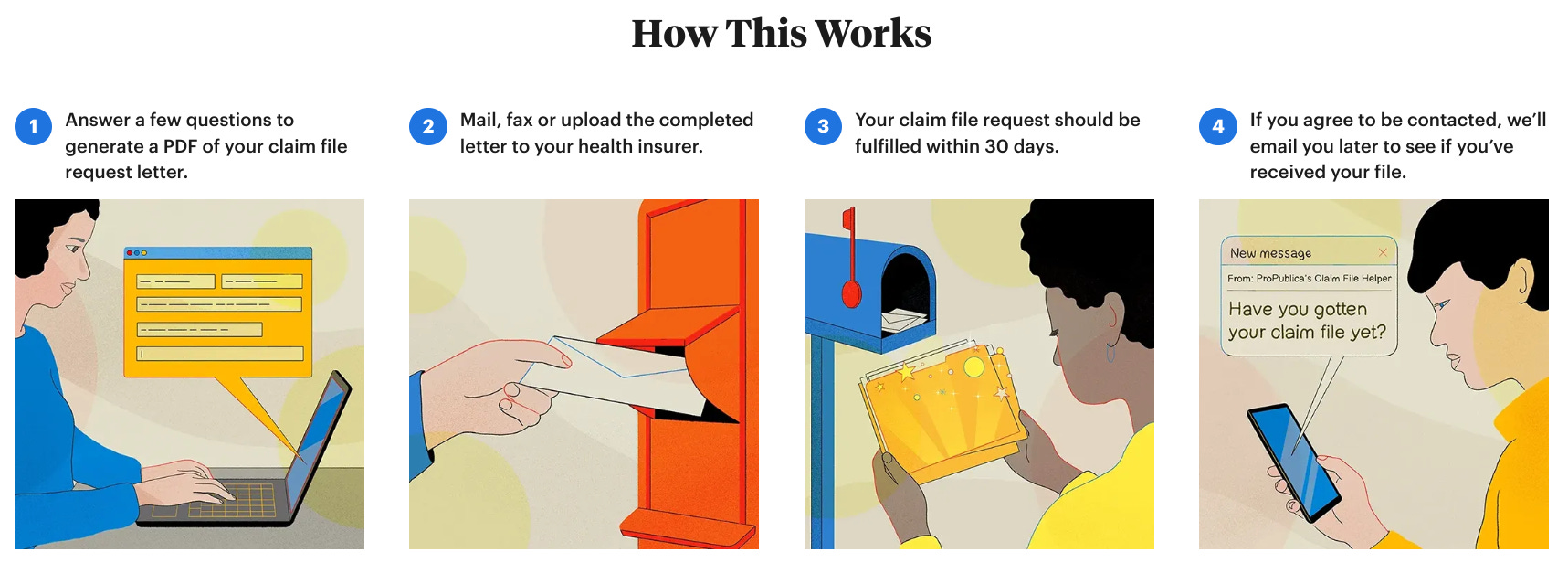 How This Works

1 Answer a few questions to generate a PDF of your claim file request letter.

2 Mail, fax or upload the completed letter to your health insurer.

3 Your claim file request should be fulfilled within 30 days.

4 If you agree to be contacted, we'll email you later to see if you've received your file.

New message

From: ProPublica's Claim File Helper

Have you gotten your claim file yet?