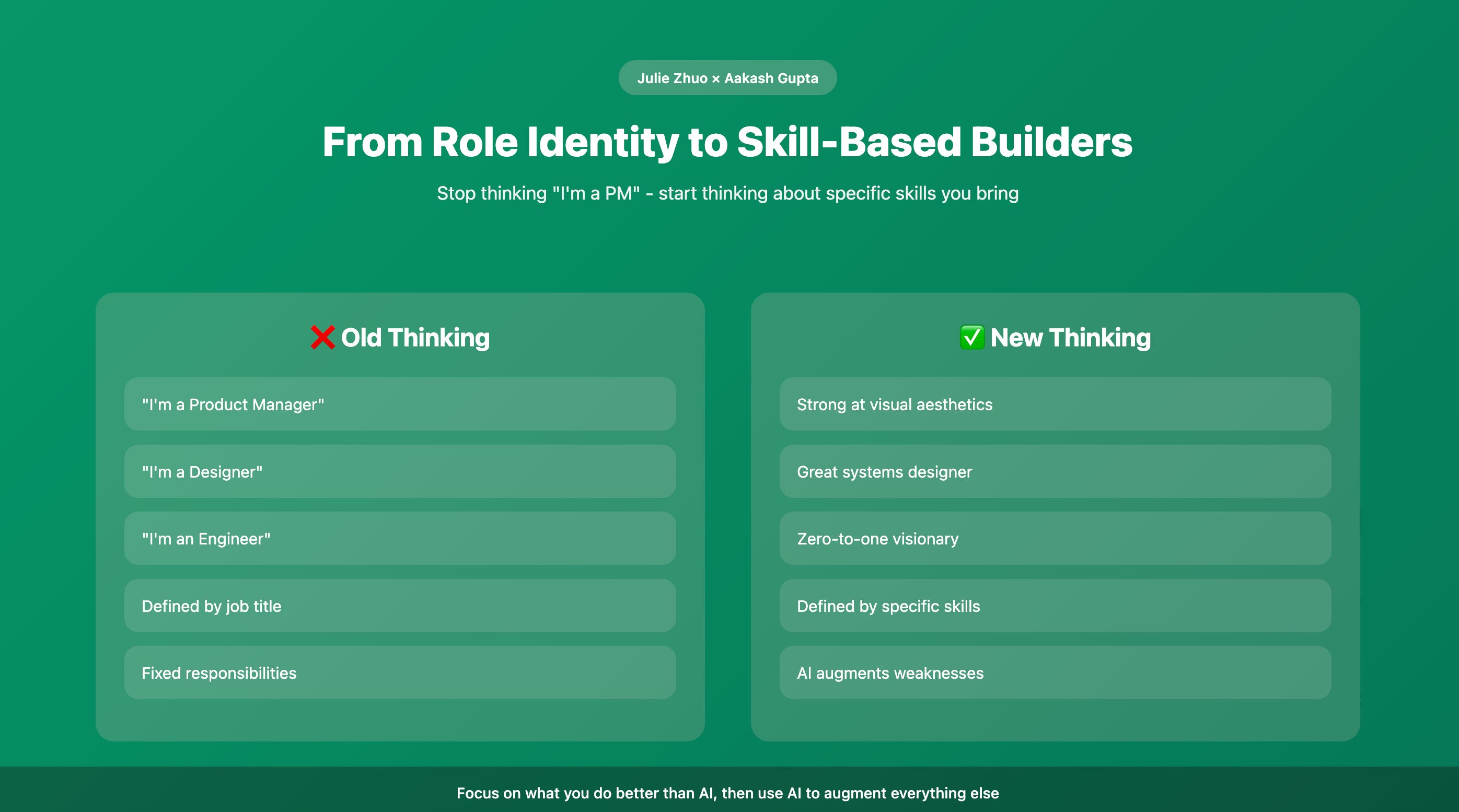 Julie Zhuo × Aakash Gupta

From Role Identity to Skill-Based Builders

Stop thinking "I'm a PM" - start thinking about specific skills you bring

❌ Old Thinking

"I'm a Product Manager"

"I'm a Designer"

"I'm an Engineer"

Defined by job title

Fixed responsibilities

✅ New Thinking

Strong at visual aesthetics

Great systems designer

Zero-to-one visionary

Defined by specific skills

AI augments weaknesses

Focus on what you do better than AI, then use AI to augment everything else