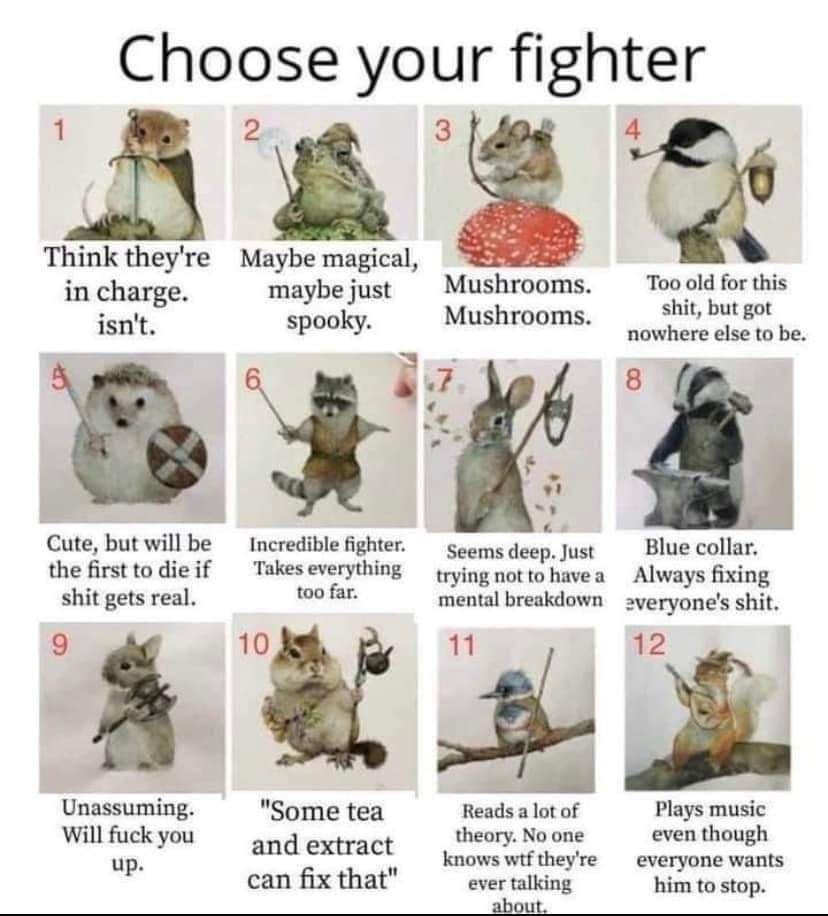 Choose your fighter

1
Think they're in charge. isn't.

2
Maybe magical, maybe just spooky.

3
Mushrooms. Mushrooms.

4
Too old for this shit, but got nowhere else to be.

5
Cute, but will be the first to die if shit gets real.

6
Incredible fighter. Takes everything too far.

7
Seems deep. Just trying not to have a mental breakdown

8
Blue collar. Always fixing everyone's shit.

9
Unassuming. Will fuck you up.

10
"Some tea and extract can fix that"

11
Reads a lot of theory. No one knows wtf they're ever talking about.

12
Plays music even though everyone wants him to stop.