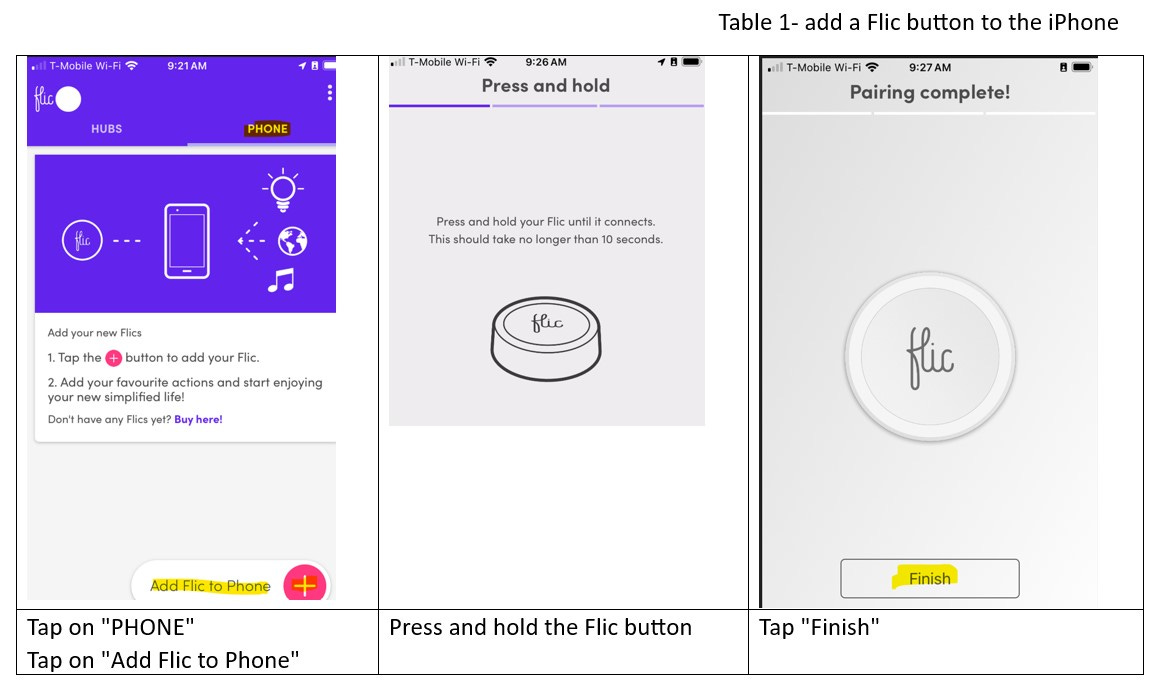 Table 1- add a Flic button to the iPhone

| T-Mobile Wi-Fi 9:21 AM flic HUBS PHONE flic Add your new Flics 1. Tap the + button to add your Flic. 2. Add your favourite actions and start enjoying your new simplified life! Don't have any Flics yet? Buy here! Add Flic to Phone + | T-Mobile Wi-Fi 9:26 AM Press and hold Press and hold your Flic until it connects. This should take no longer than 10 seconds. flic | T-Mobile Wi-Fi 9:27 AM Pairing complete! flic Finish |
|---|---|---|
| Tap on "PHONE" Tap on "Add Flic to Phone" | Press and hold the Flic button | Tap "Finish" |