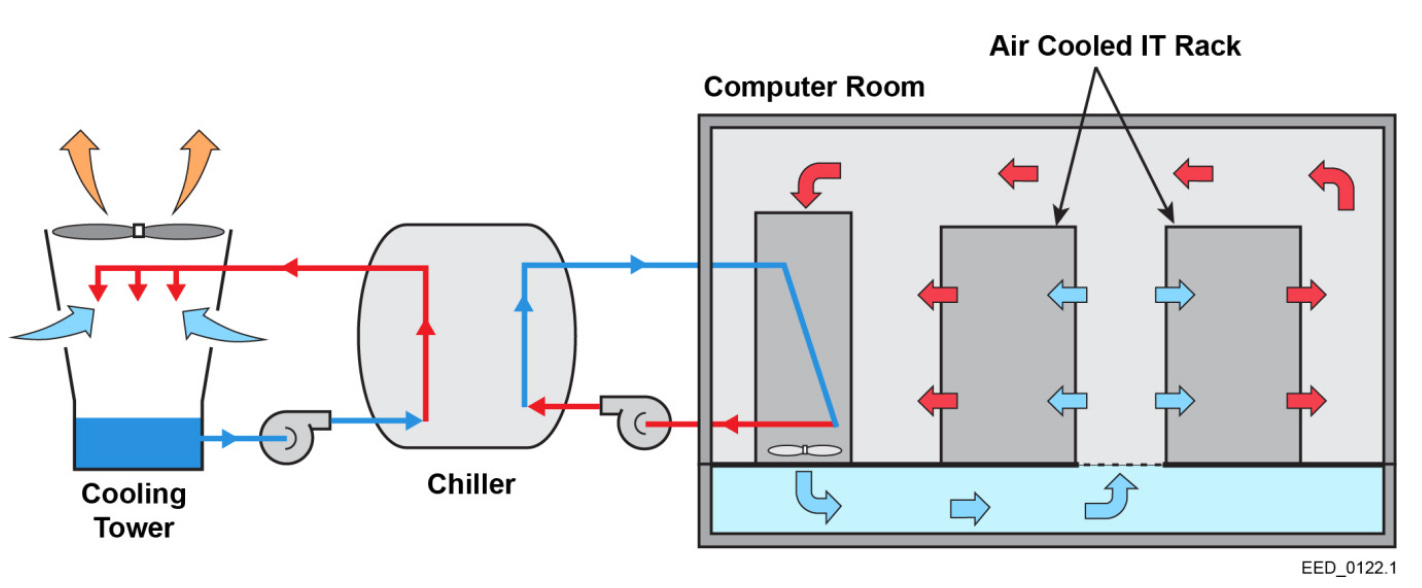 Air Cooled IT Rack

Computer Room

Cooling Tower

Chiller

EED_0122.1